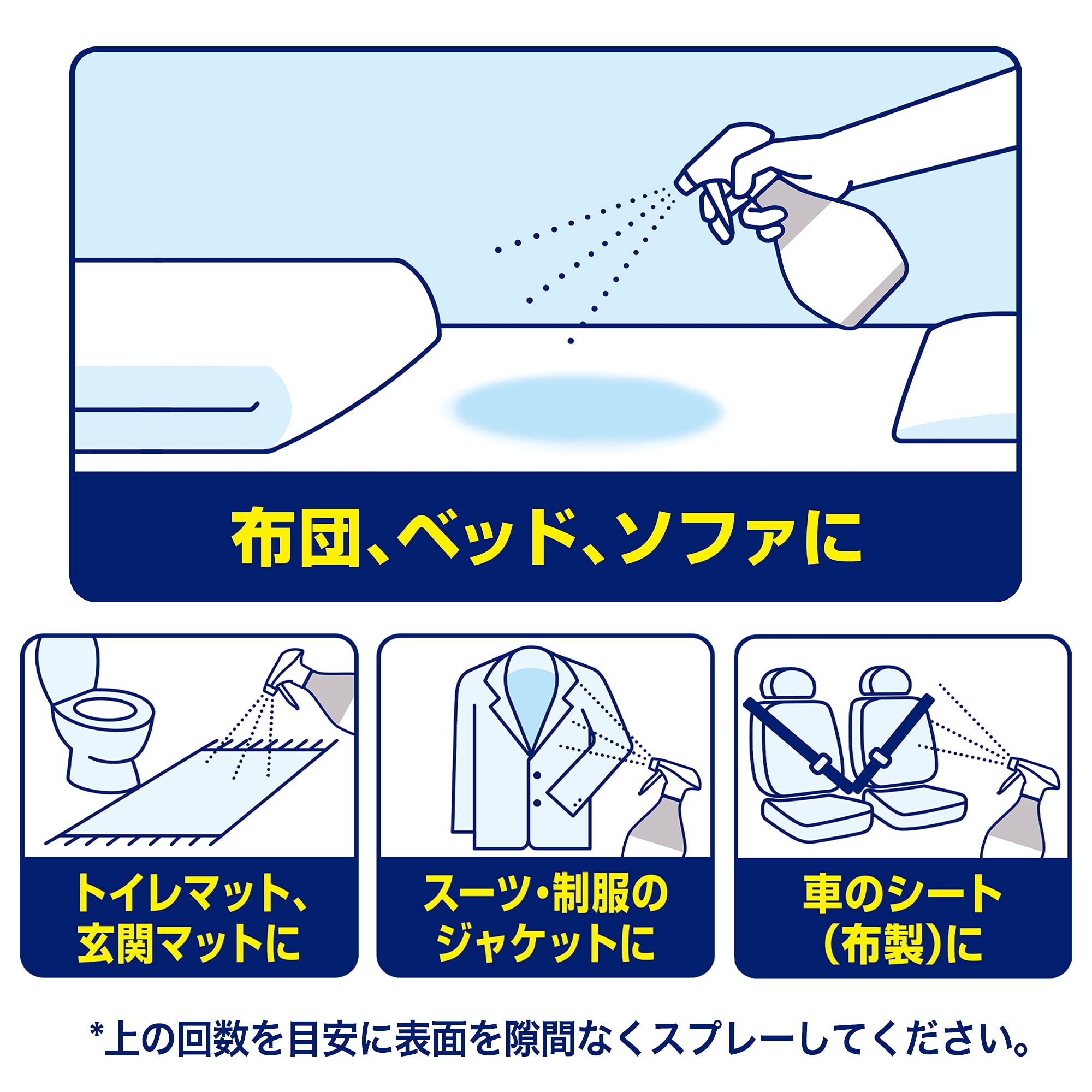 布団、ベッド、ソファに

トイレマット、玄関マットに

スーツ・制服のジャケットに

車のシート(布製)に

*上の回数を目安に表面を隙間なくスプレーしてください。