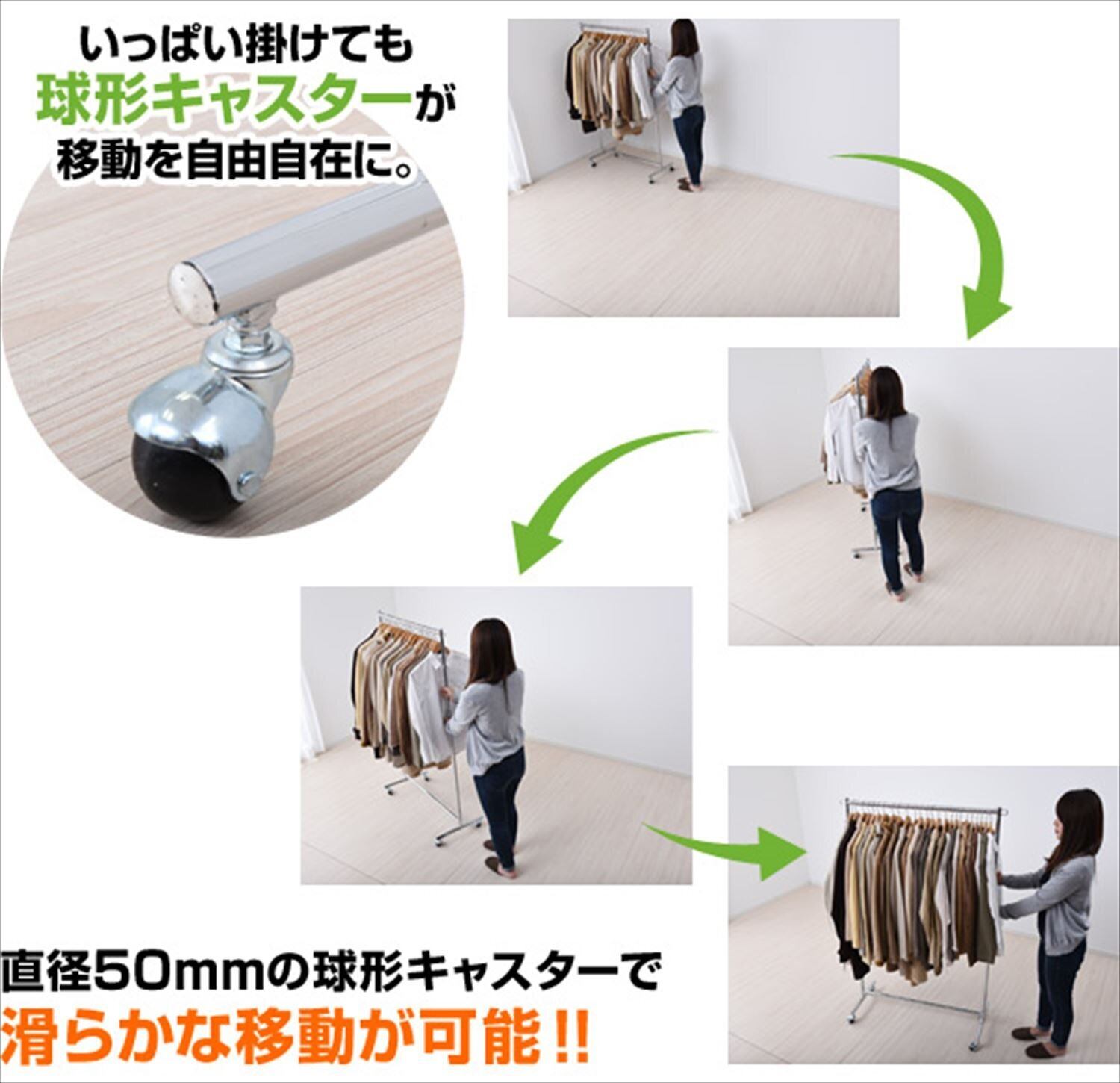 いっぱい掛けても
球形キャスターが
移動を自由自在に。

直径50mmの球形キャスターで
滑らかな移動が可能!!