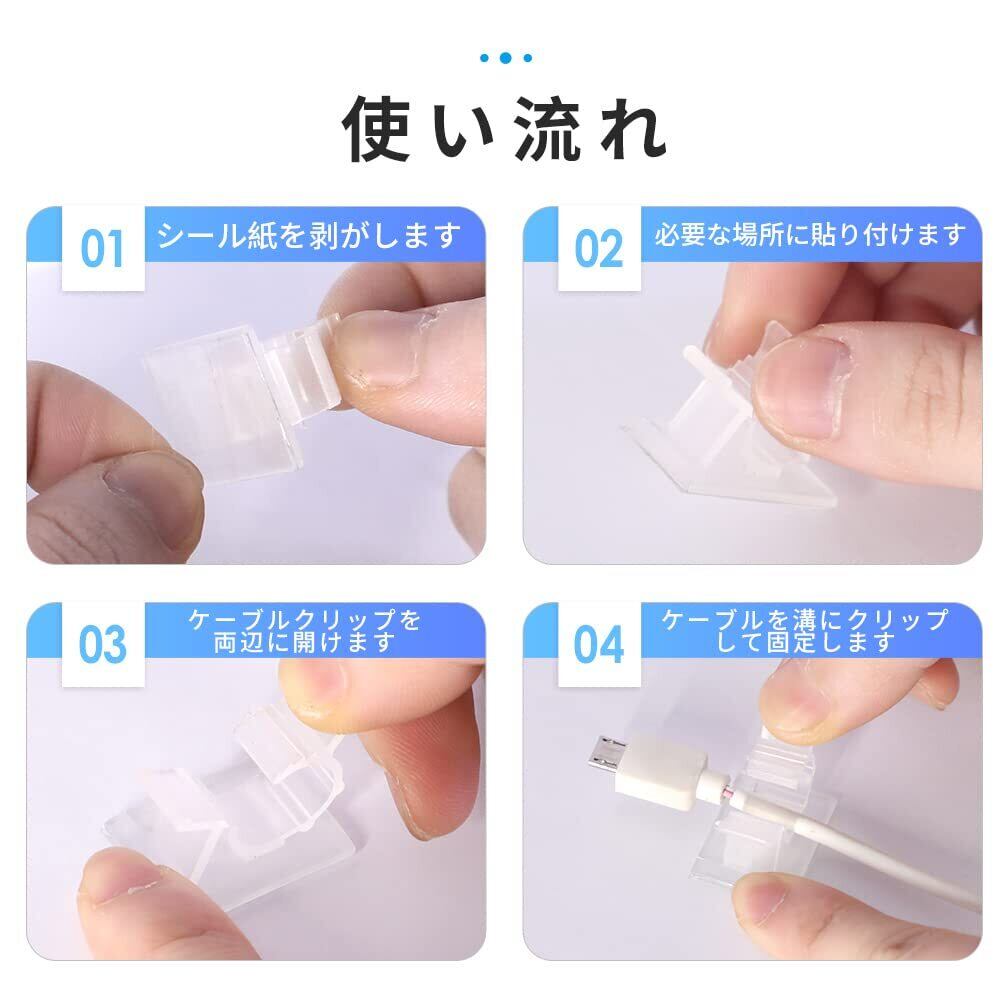 使い流れ

01 シール紙を剥がします

02 必要な場所に貼り付けます

03 ケーブルクリップを両辺に開けます

04 ケーブルを溝にクリップして固定します