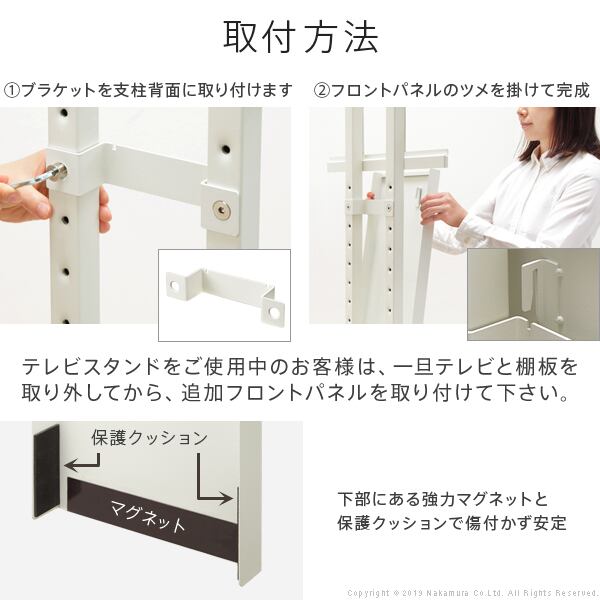 取付方法

①ブラケットを支柱背面に取り付けます

②フロントパネルのツメを掛けて完成

テレビスタンドをご使用中のお客様は、一旦テレビと棚板を取り外してから、追加フロントパネルを取り付けて下さい。

保護クッション

マグネット

下部にある強力マグネットと保護クッションで傷付かず安定

Copyright © 2019 Nakamura Co.Ltd. All Rights Reserved.