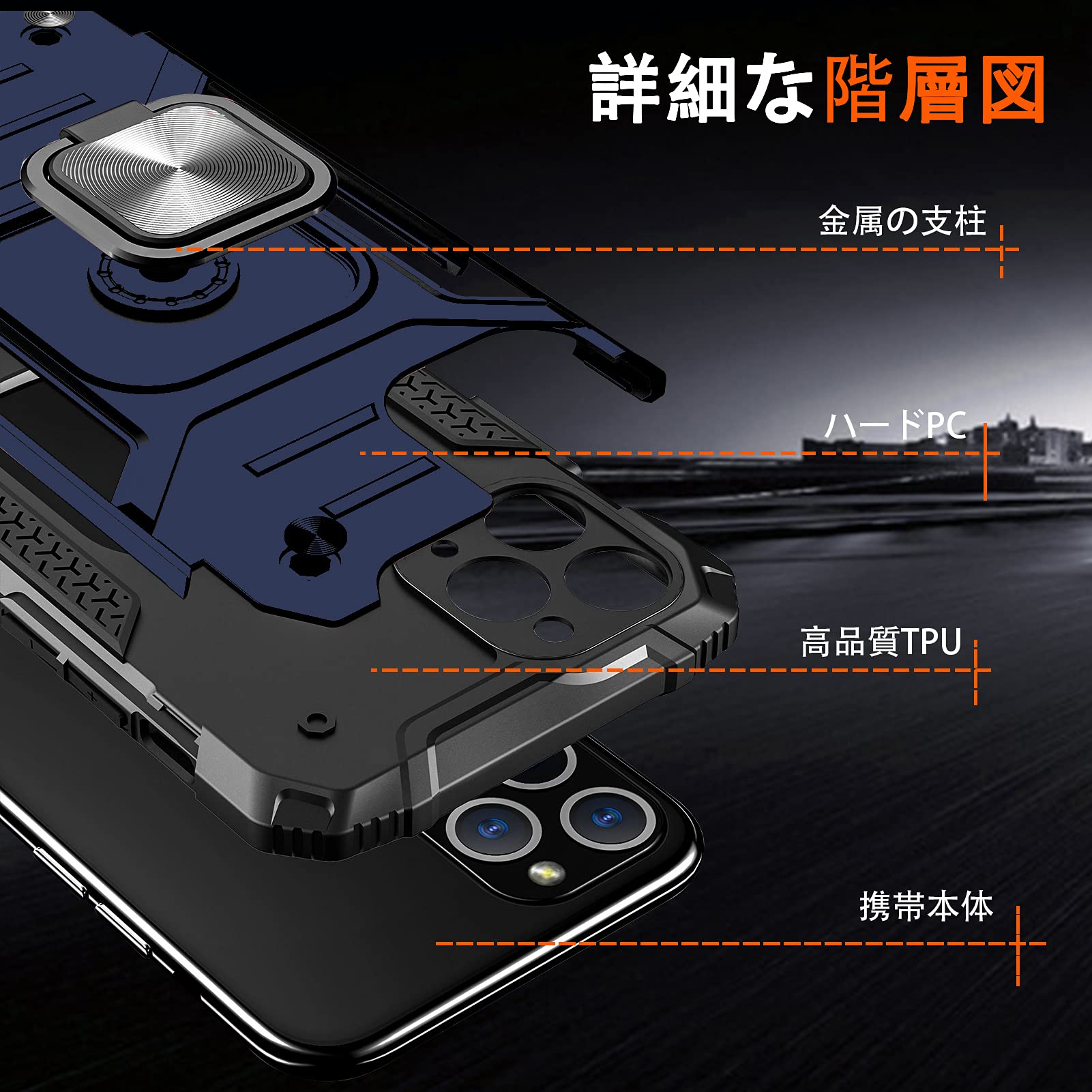 詳細な階層図

金属の支柱

ハードPC

高品質TPU

携帯本体