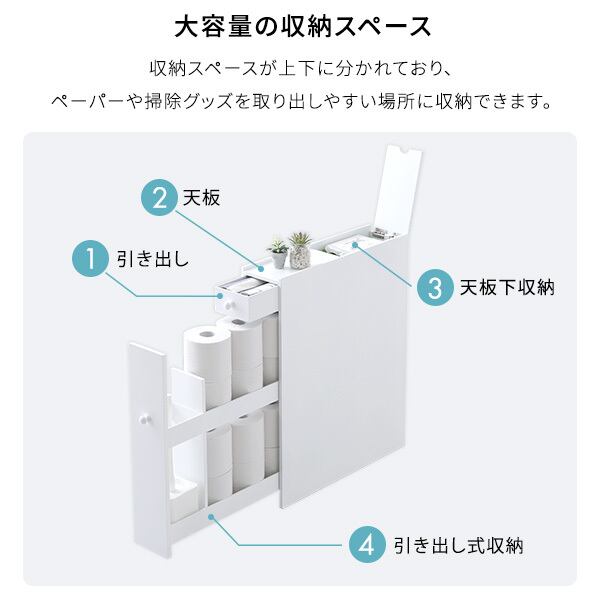 大容量の収納スペース

収納スペースが上下に分かれており、
ペーパーや掃除グッズを取り出しやすい場所に収納できます。

2 天板

1 引き出し

3 天板下収納

4 引き出し式収納