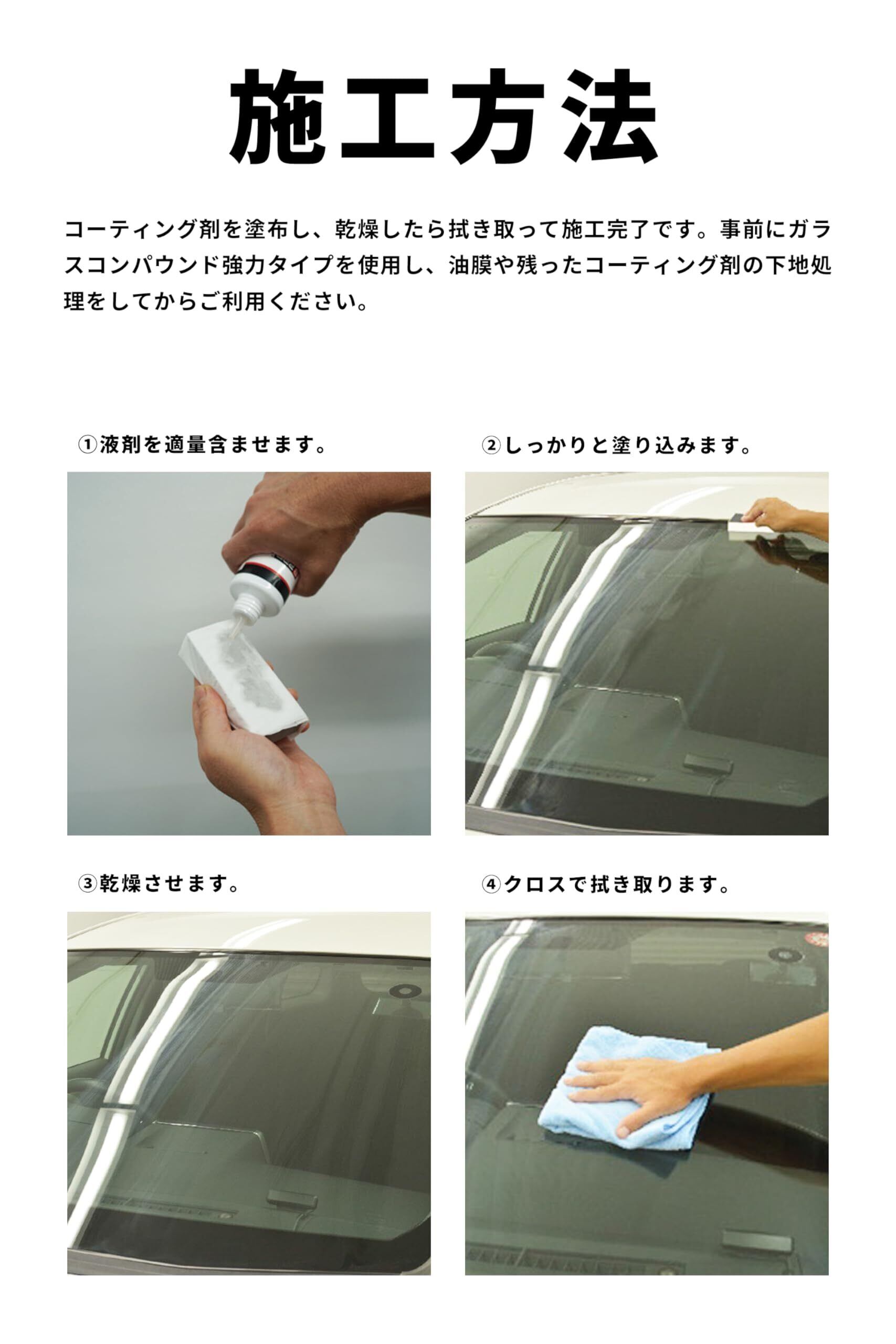 施工方法

コーティング剤を塗布し、乾燥したら拭き取って施工完了です。事前にガラスコンパウンド強力タイプを使用し、油膜や残ったコーティング剤の下地処理をしてからご利用ください。

①液剤を適量含ませます。

②しっかりと塗り込みます。

③乾燥させます。

④クロスで拭き取ります。