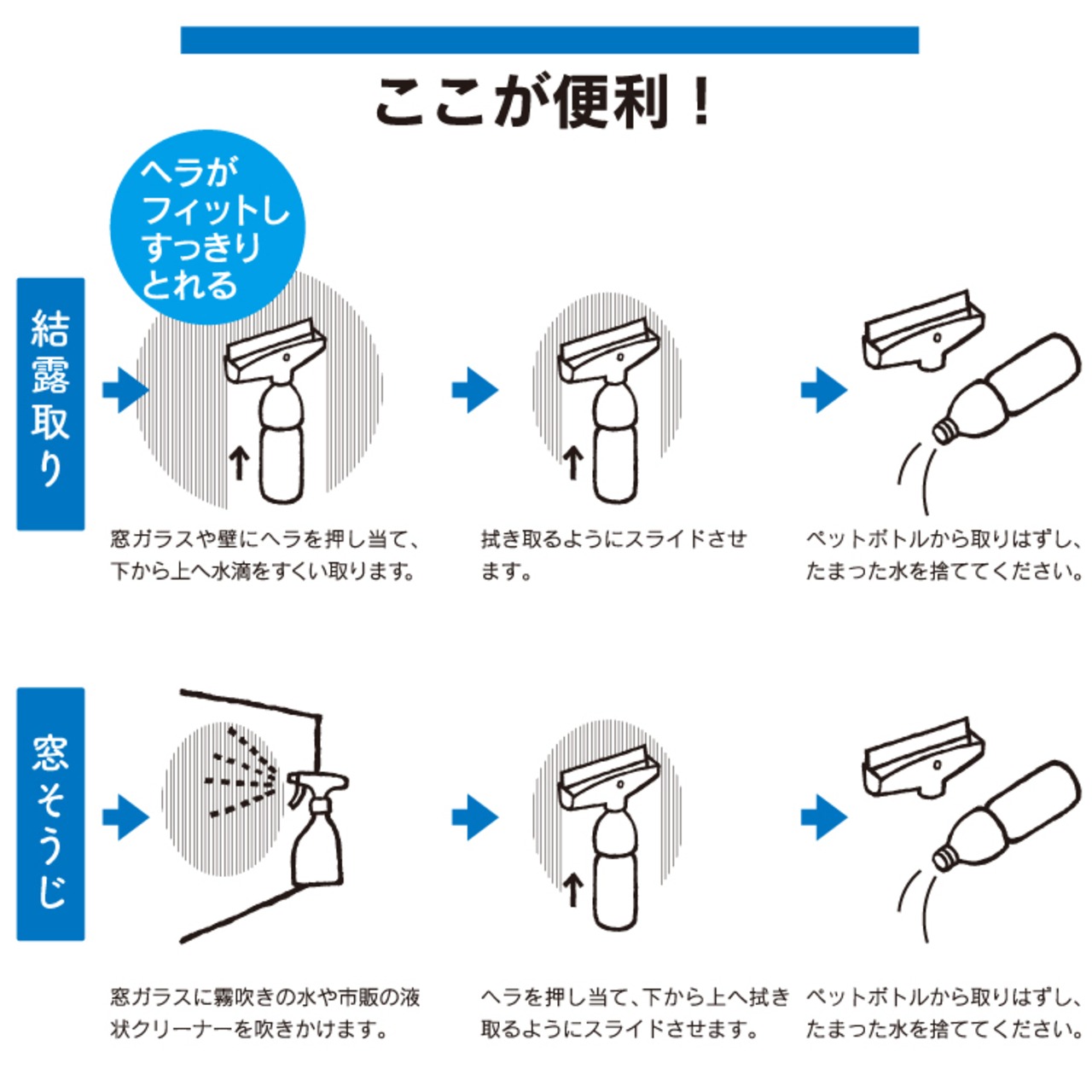 ここが便利！

ヘラがフィットしすっきりとれる

結露取り

窓ガラスや壁にヘラを押し当て、下から上へ水滴をすくい取ります。

拭き取るようにスライドさせます。

ペットボトルから取りはずし、たまった水を捨ててください。

窓そうじ

窓ガラスに霧吹きの水や市販の液状クリーナーを吹きかけます。

ヘラを押し当て、下から上へ拭き取るようにスライドさせます。

ペットボトルから取りはずし、たまった水を捨ててください。