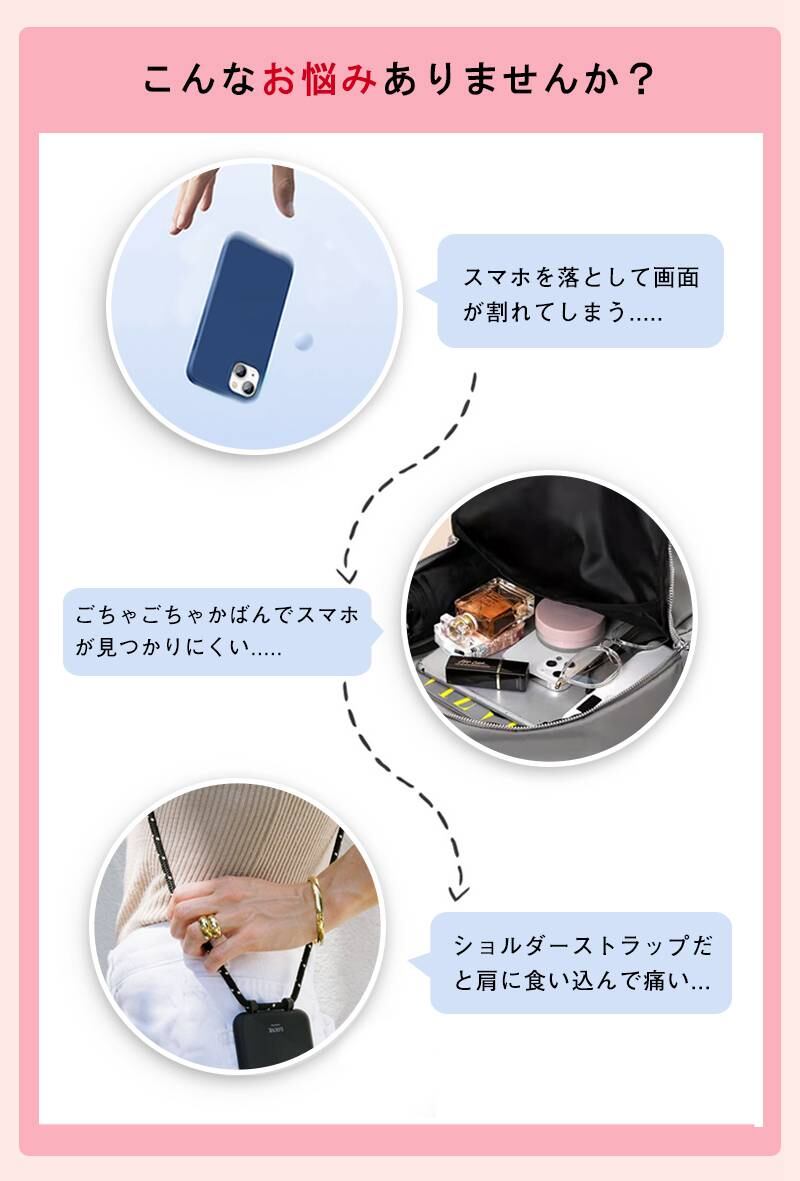 こんなお悩みありませんか？

スマホを落として画面が割れてしまう.....

ごちゃごちゃかばんでスマホが見つかりにくい.....

ショルダーストラップだと肩に食い込んで痛い...