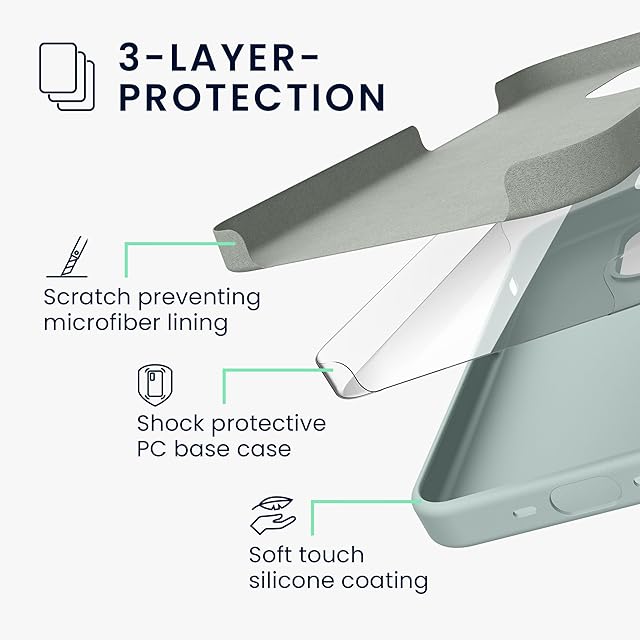 3-LAYER-PROTECTION

Scratch preventing microfiber lining

Shock protective PC base case

Soft touch silicone coating