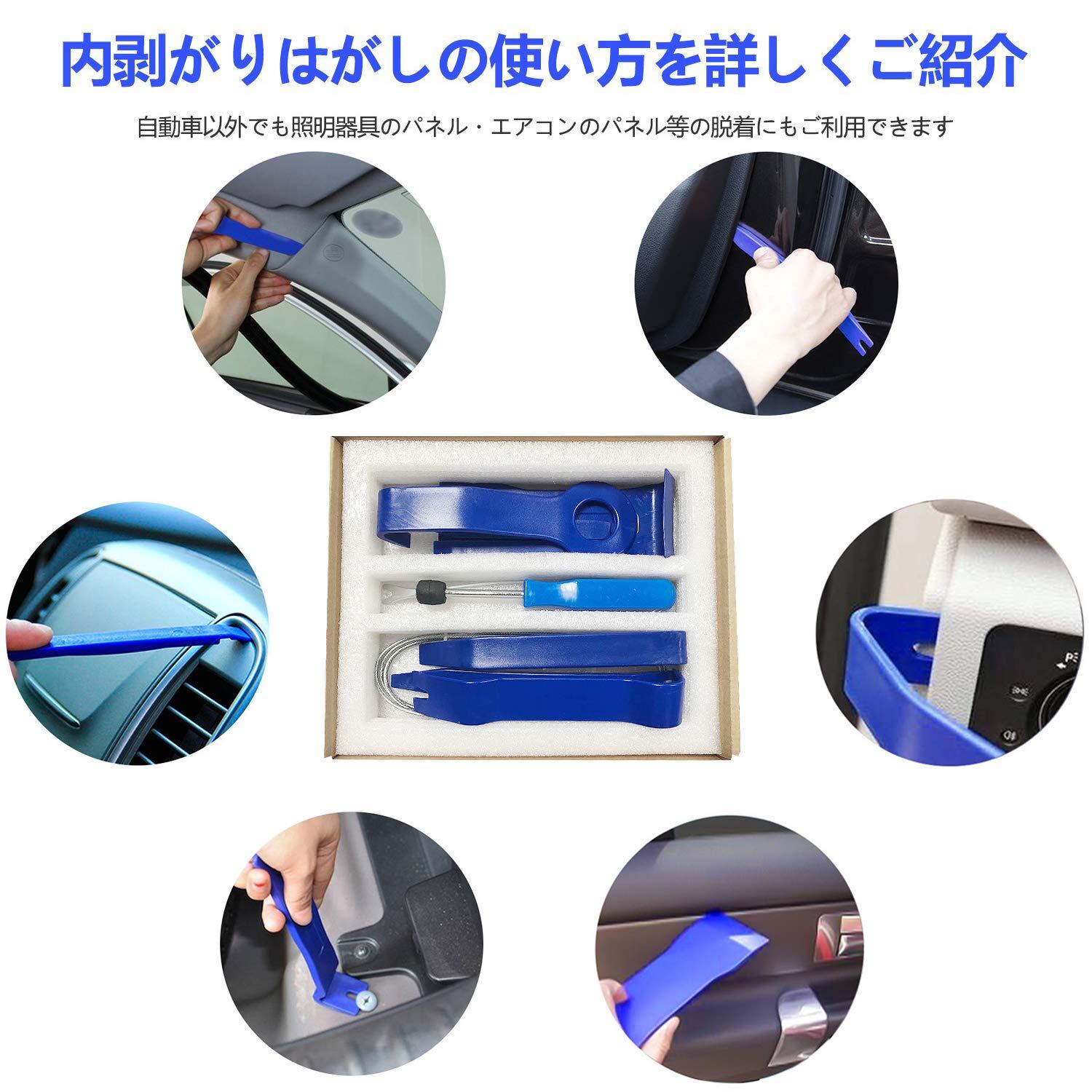 内剥がりはがしの使い方を詳しくご紹介

自動車以外でも照明器具のパネル・エアコンのパネル等の脱着にもご利用できます