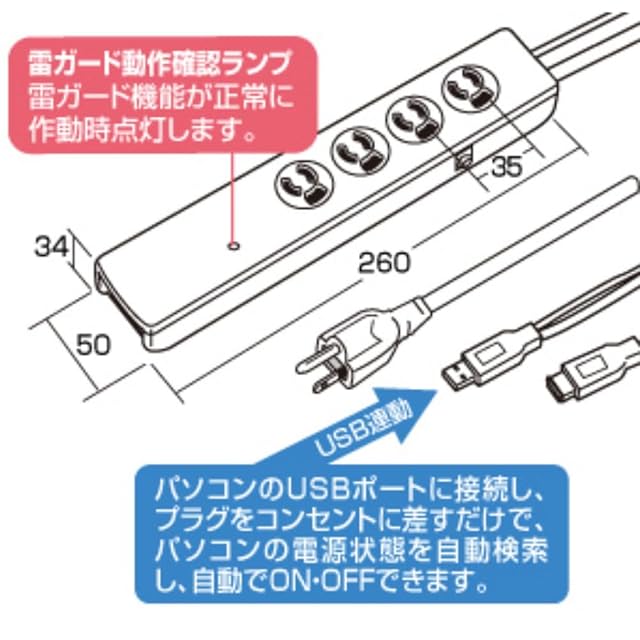 雷ガード動作確認ランプ
雷ガード機能が正常に作動時点灯します。

35

34

260

50

USB連動

パソコンのUSBポートに接続し、プラグをコンセントに差すだけで、パソコンの電源状態を自動検索し、自動でON･OFFできます。