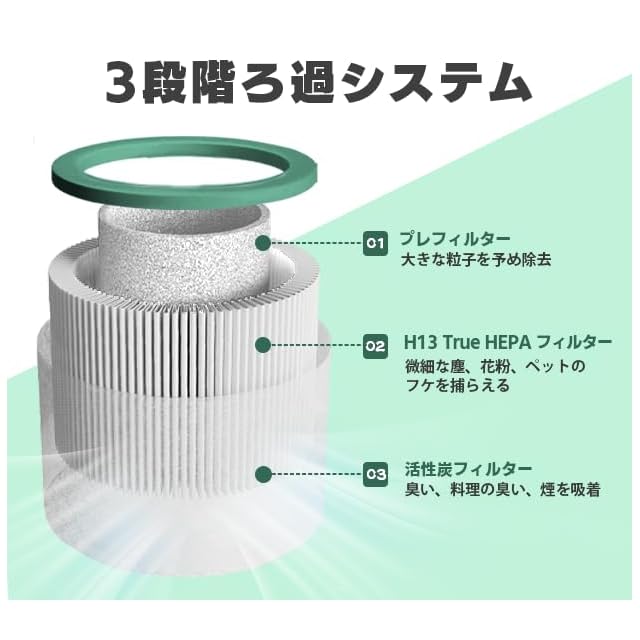 3段階ろ過システム

01 プレフィルター
大きな粒子を予め除去

02 H13 True HEPA フィルター
微細な塵、花粉、ペットのフケを捕らえる

03 活性炭フィルター
臭い、料理の臭い、煙を吸着