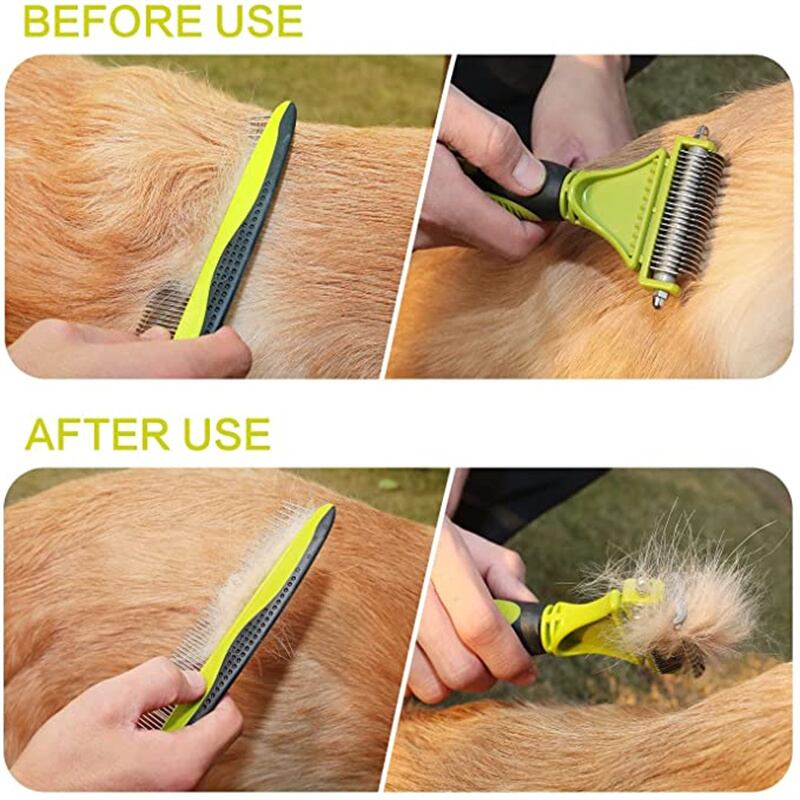 BEFORE USE

AFTER USE