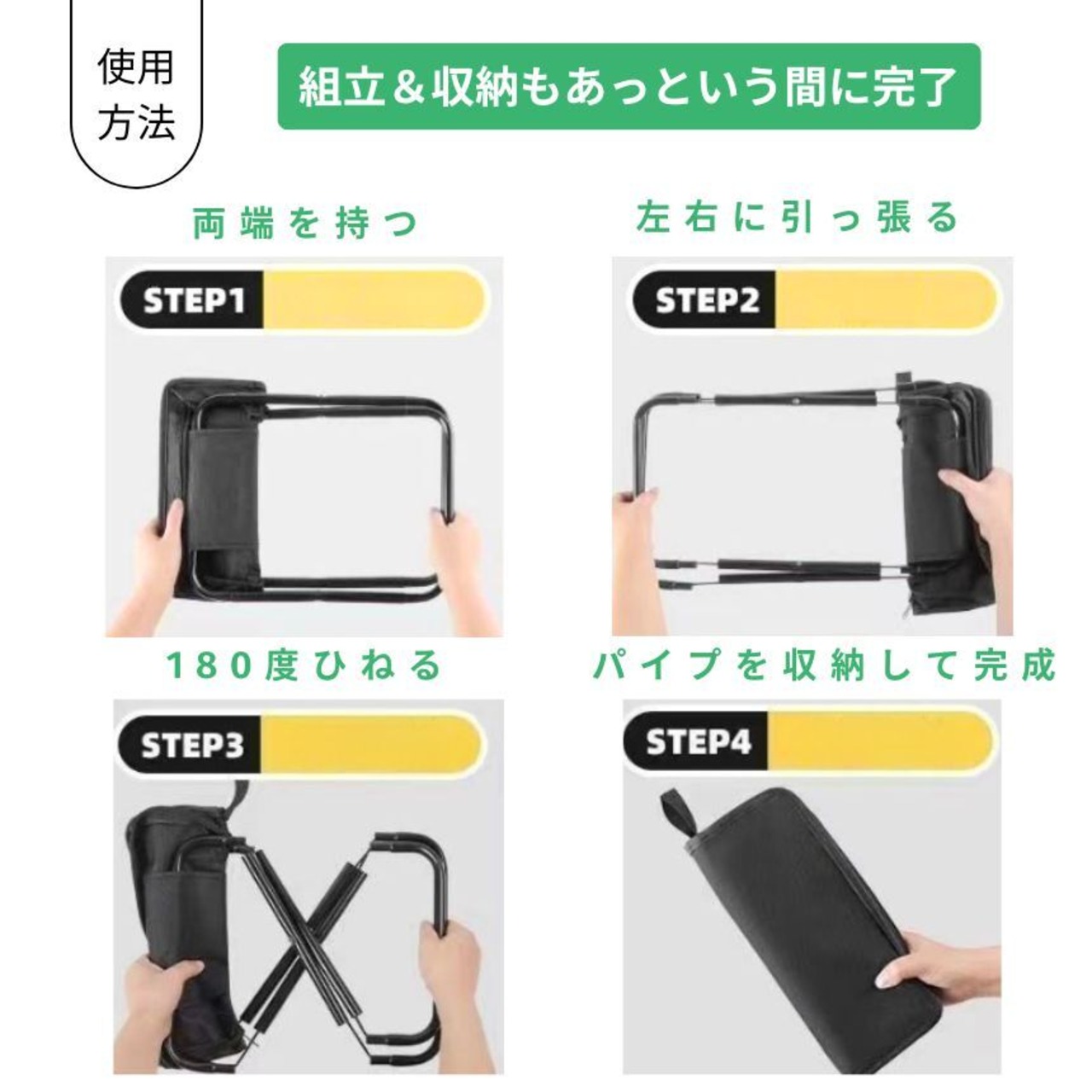 使用方法

組立＆収納もあっという間に完了

両端を持つ

STEP1

左右に引っ張る

STEP2

180度ひねる

STEP3

パイプを収納して完成

STEP4