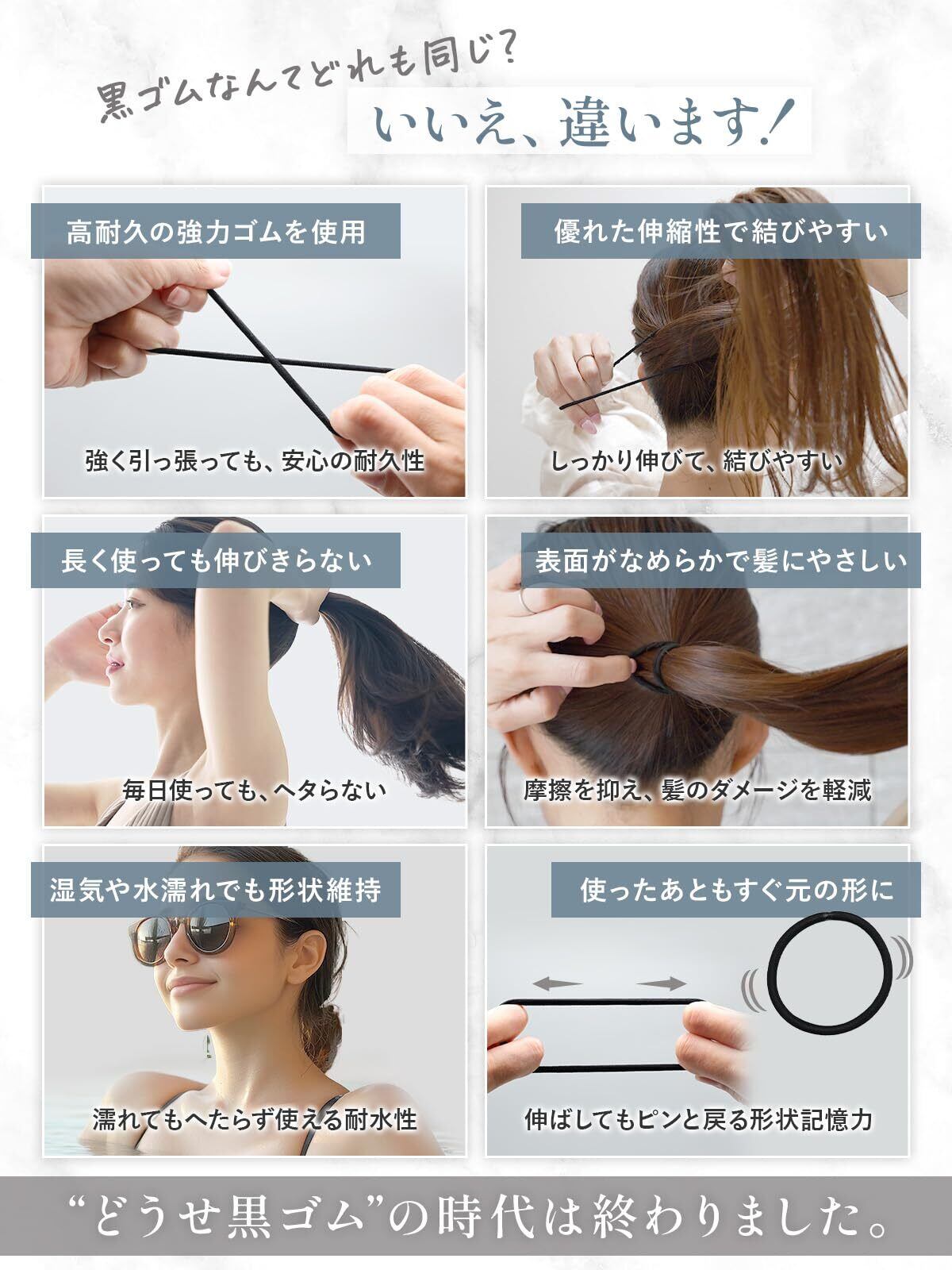 黒ゴムなんてどれも同じ?

いいえ、違います!

高耐久の強力ゴムを使用

強く引っ張っても、安心の耐久性

優れた伸縮性で結びやすい

しっかり伸びて、結びやすい

長く使っても伸びきらない

毎日使っても、ヘタらない

表面がなめらかで髪にやさしい

摩擦を抑え、髪のダメージを軽減

湿気や水濡れでも形状維持

濡れてもへたらず使える耐水性

使ったあともすぐ元の形に

伸ばしてもピンと戻る形状記憶力

“どうせ黒ゴム”の時代は終わりました。