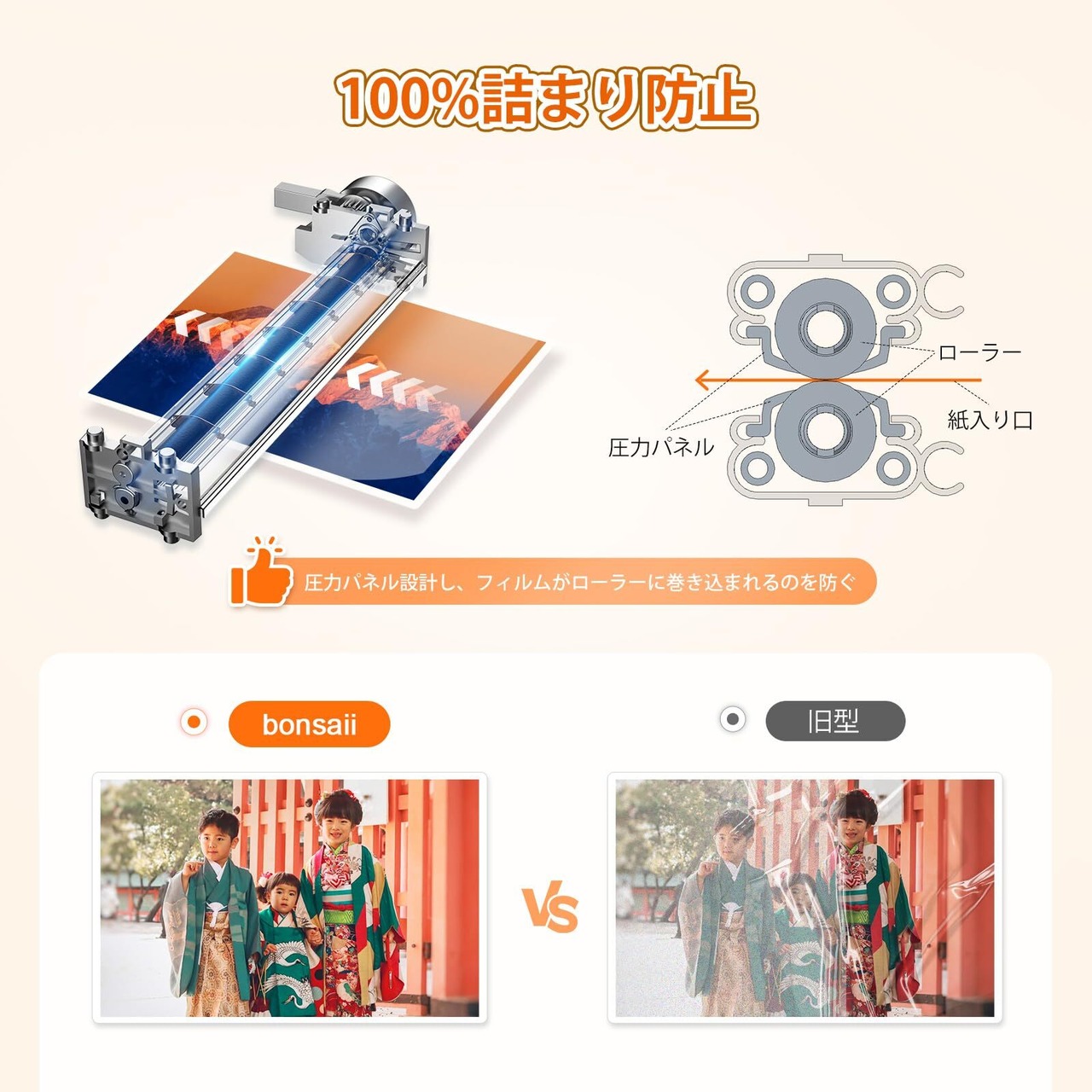 100%詰まり防止

ローラー

紙入り口

圧力パネル

圧力パネル設計し、フィルムがローラーに巻き込まれるのを防ぐ

bonsaii

旧型

VS