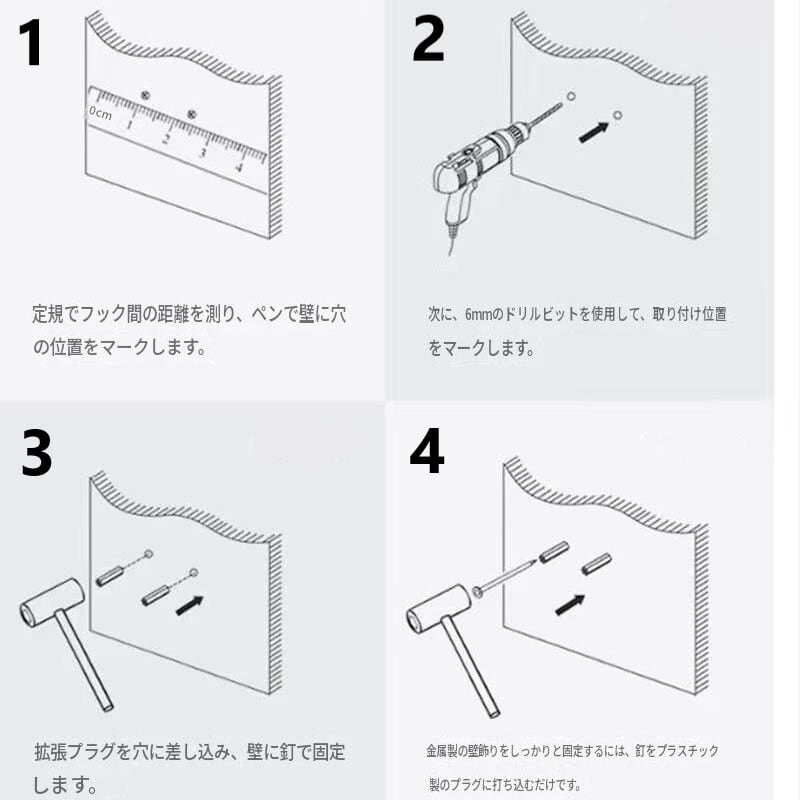 1

0cm 1 2 3 4

定規でフック間の距離を測り、ペンで壁に穴の位置をマークします。

2

次に、6mmのドリルビットを使用して、取り付け位置をマークします。

3

拡張プラグを穴に差し込み、壁に釘で固定します。

4

金属製の壁飾りをしっかりと固定するには、釘をプラスチック製のプラグに打ち込むだけです。