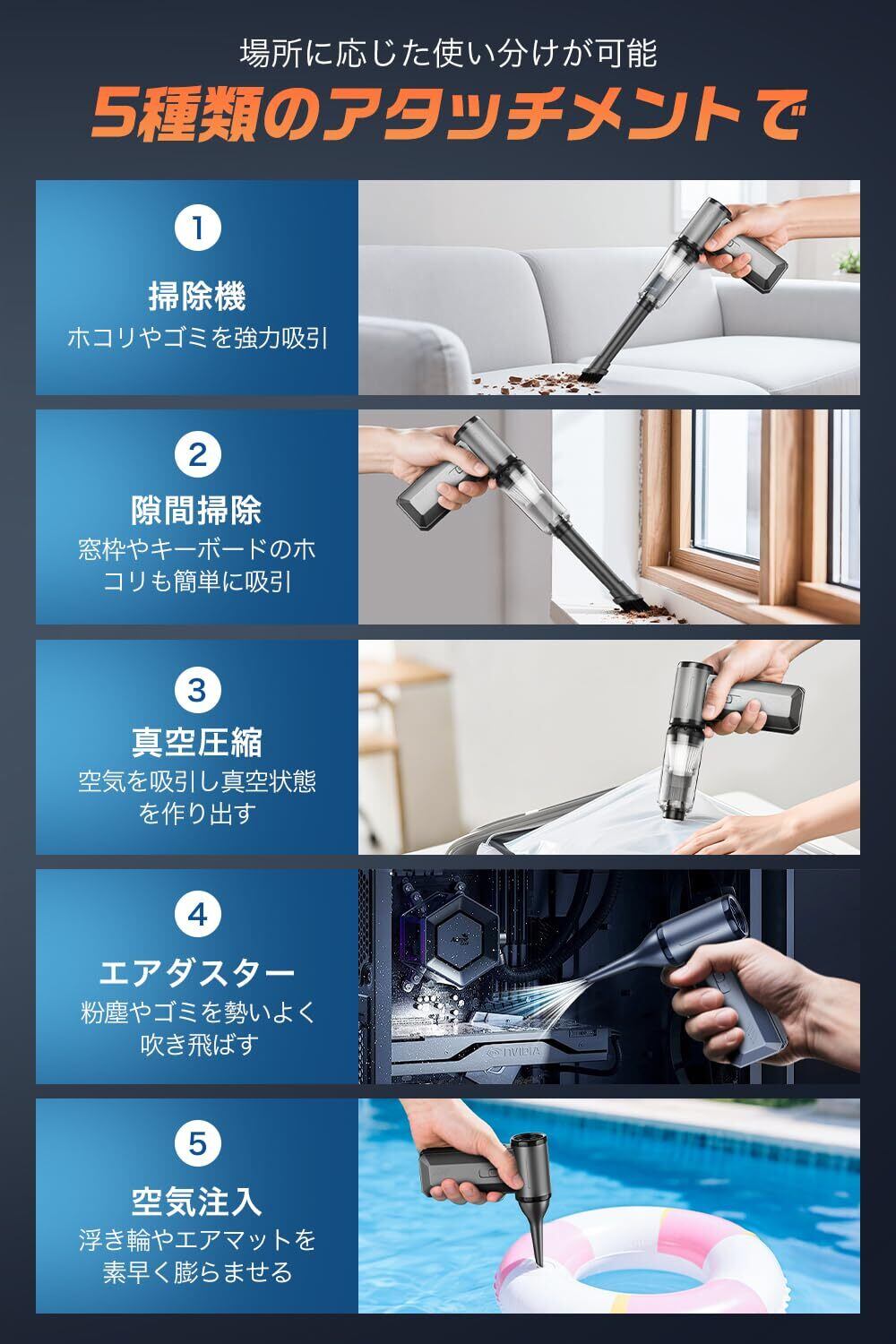 場所に応じた使い分けが可能
5種類のアタッチメントで

1
掃除機
ホコリやゴミを強力吸引

2
隙間掃除
窓枠やキーボードのホコリも簡単に吸引

3
真空圧縮
空気を吸引し真空状態を作り出す

4
エアダスター
粉塵やゴミを勢いよく吹き飛ばす

NVIDIA

5
空気注入
浮き輪やエアマットを素早く膨らませる