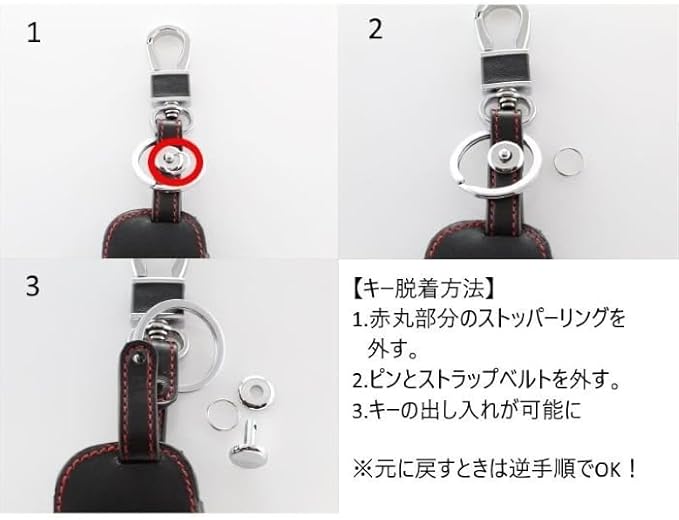 1

2

3

【キー脱着方法】
1.赤丸部分のストッパーリングを外す。
2.ピンとストラップベルトを外す。
3.キーの出し入れが可能に

※元に戻すときは逆手順でOK！