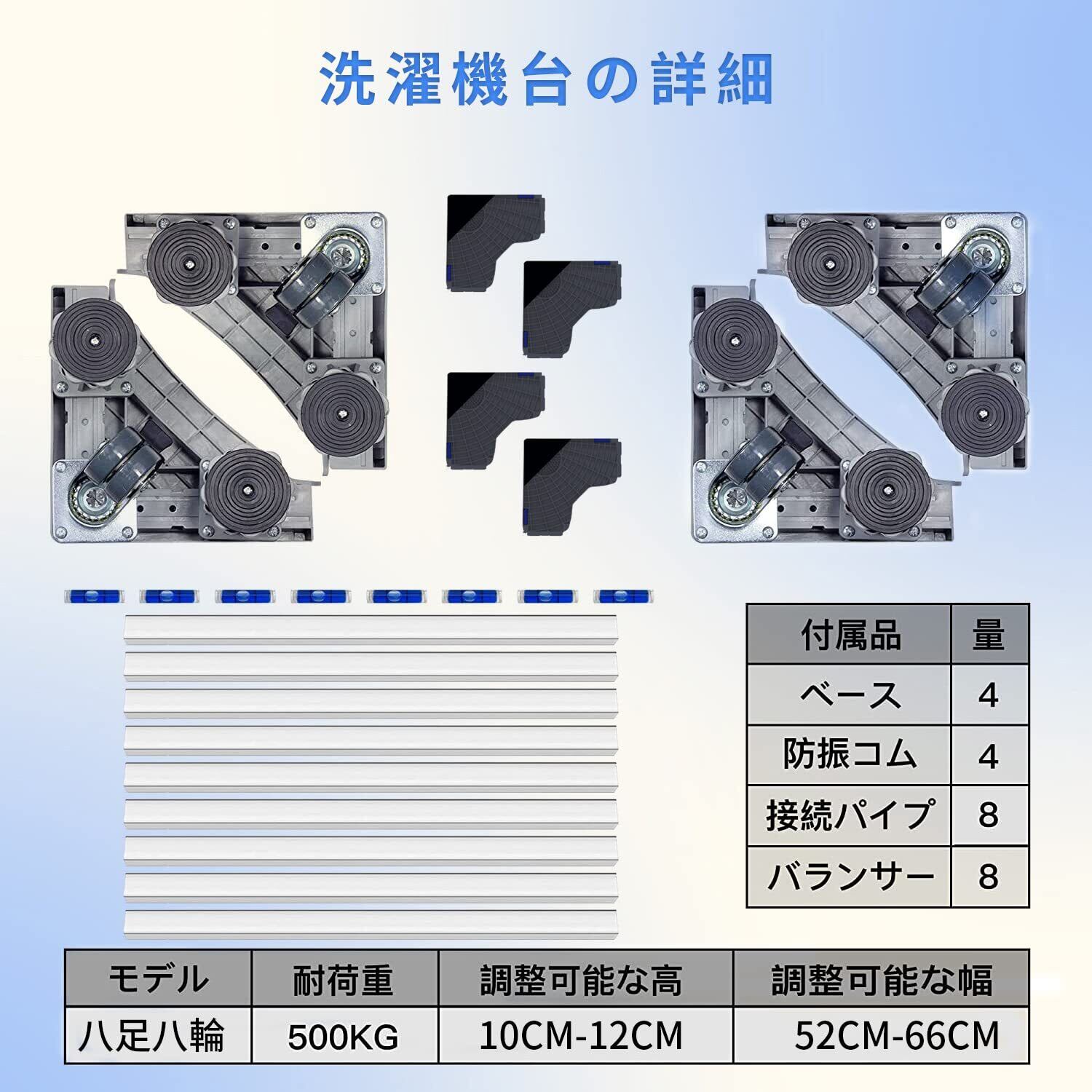 洗濯機台の詳細

| 付属品 | 量 |
|---|---|
| ベース | 4 |
| 防振コム | 4 |
| 接続パイプ | 8 |
| バランサー | 8 |

| モデル | 耐荷重 | 調整可能な高 | 調整可能な幅 |
|---|---|---|---|
| 八足八輪 | 500KG | 10CM-12CM | 52CM-66CM |