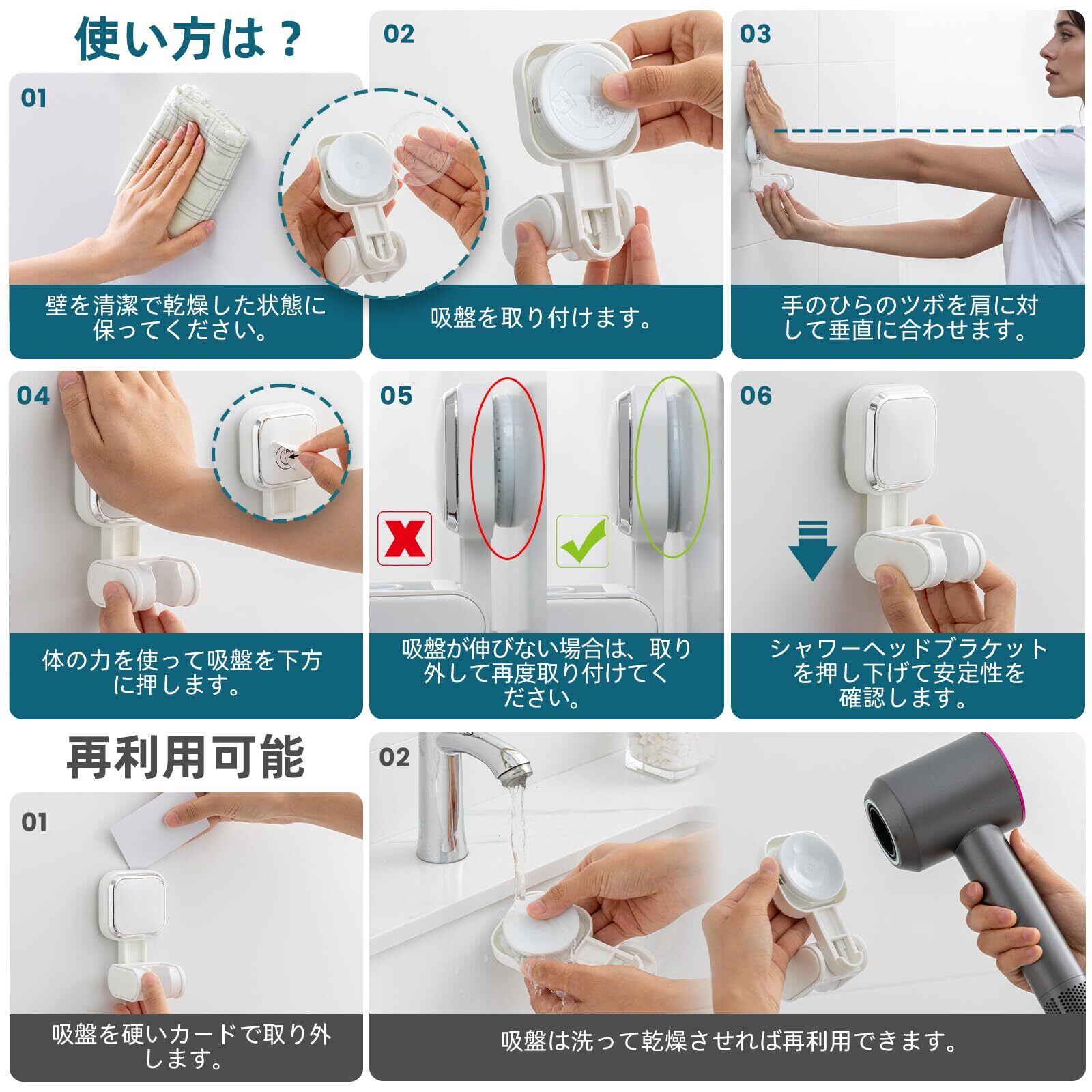 使い方は？

01

壁を清潔で乾燥した状態に保ってください。

02

吸盤を取り付けます。

03

手のひらのツボを肩に対して垂直に合わせます。

04

体の力を使って吸盤を下方に押します。

05

吸盤が伸びない場合は、取り外して再度取り付けてください。

06

シャワーヘッドブラケットを押し下げて安定性を確認します。

再利用可能

01

吸盤を硬いカードで取り外します。

02

吸盤は洗って乾燥させれば再利用できます。