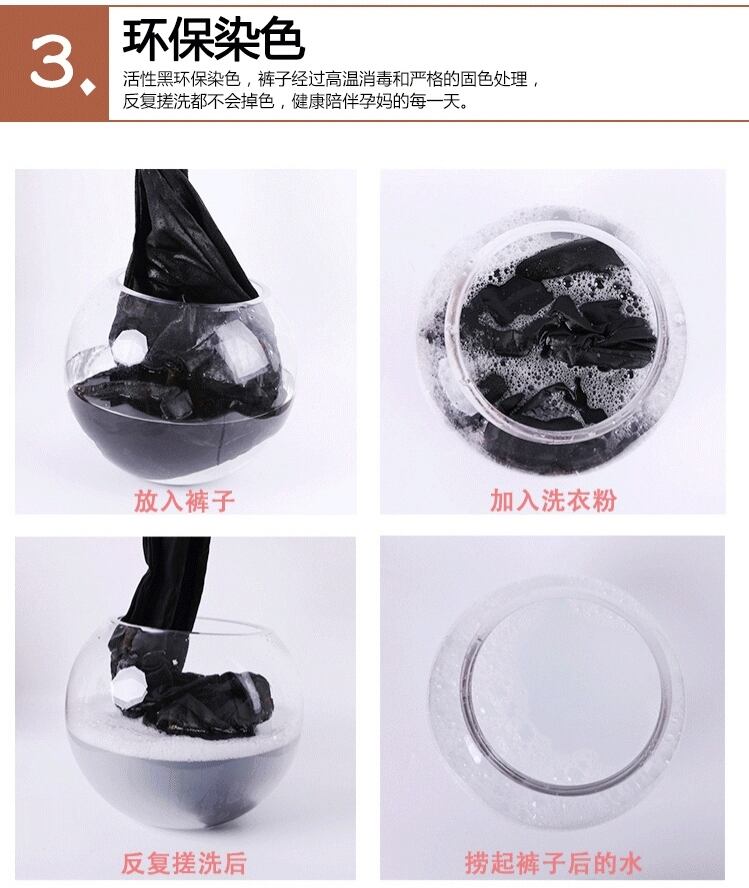 3.

环保染色

活性黑环保染色，裤子经过高温消毒和严格的固色处理，反复搓洗都不会掉色，健康陪伴孕妈的每一天。

放入裤子

加入洗衣粉

反复搓洗后

捞起裤子后的水