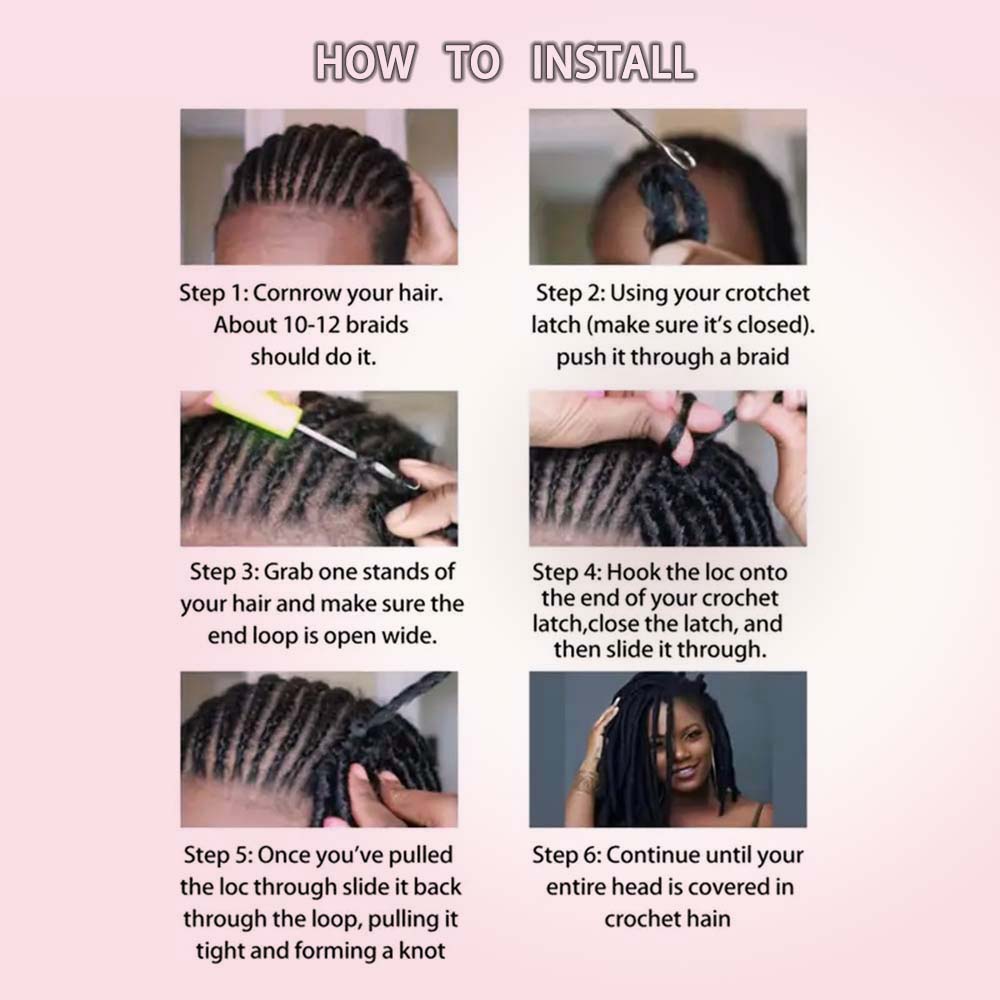 HOW TO INSTALL

Step 1: Cornrow your hair. About 10-12 braids should do it.

Step 2: Using your crotchet latch (make sure it's closed). push it through a braid

Step 3: Grab one stands of your hair and make sure the end loop is open wide.

Step 4: Hook the loc onto the end of your crochet latch,close the latch, and then slide it through.

Step 5: Once you've pulled the loc through slide it back through the loop, pulling it tight and forming a knot

Step 6: Continue until your entire head is covered in crochet hain