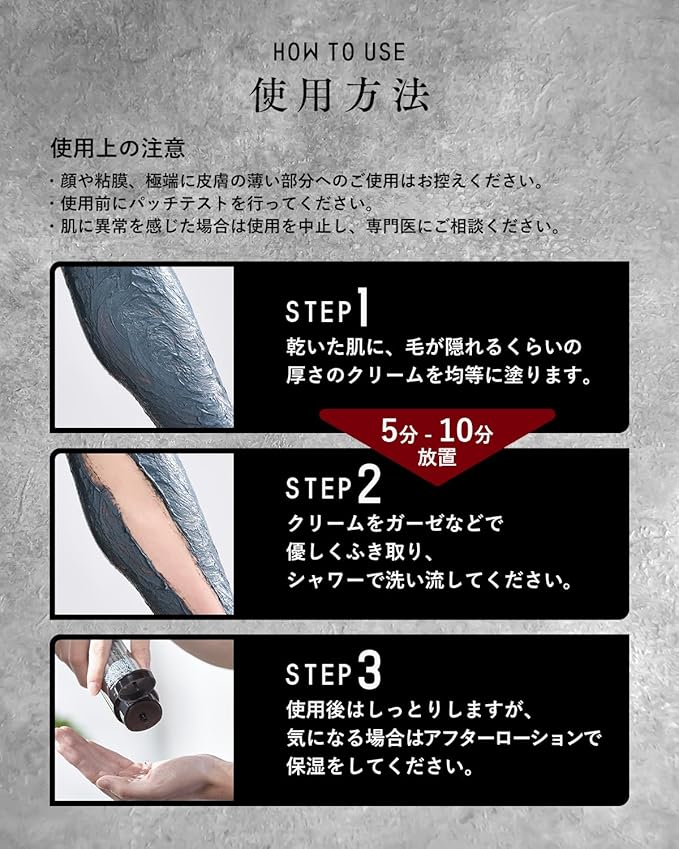 HOW TO USE
使用方法

使用上の注意
・顔や粘膜、極端に皮膚の薄い部分へのご使用はお控えください。
・使用前にパッチテストを行ってください。
・肌に異常を感じた場合は使用を中止し、専門医にご相談ください。

STEP1
乾いた肌に、毛が隠れるくらいの厚さのクリームを均等に塗ります。

5分 - 10分
放置

STEP2
クリームをガーゼなどで優しくふき取り、シャワーで洗い流してください。

STEP3
使用後はしっとりしますが、気になる場合はアフターローションで保湿をしてください。