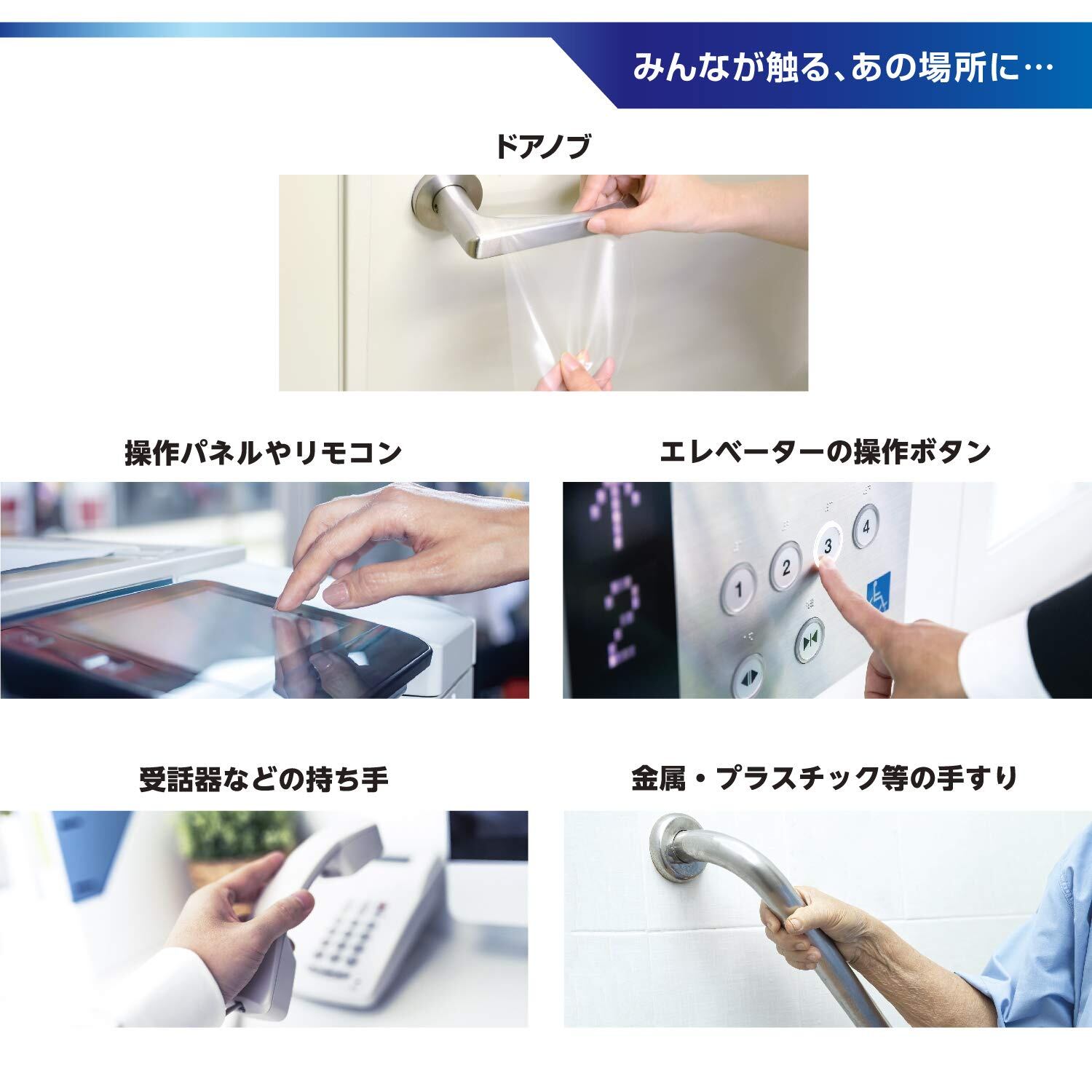 みんなが触る、あの場所に…

ドアノブ

操作パネルやリモコン

エレベーターの操作ボタン

2

1

2

3

4

受話器などの持ち手

金属・プラスチック等の手すり