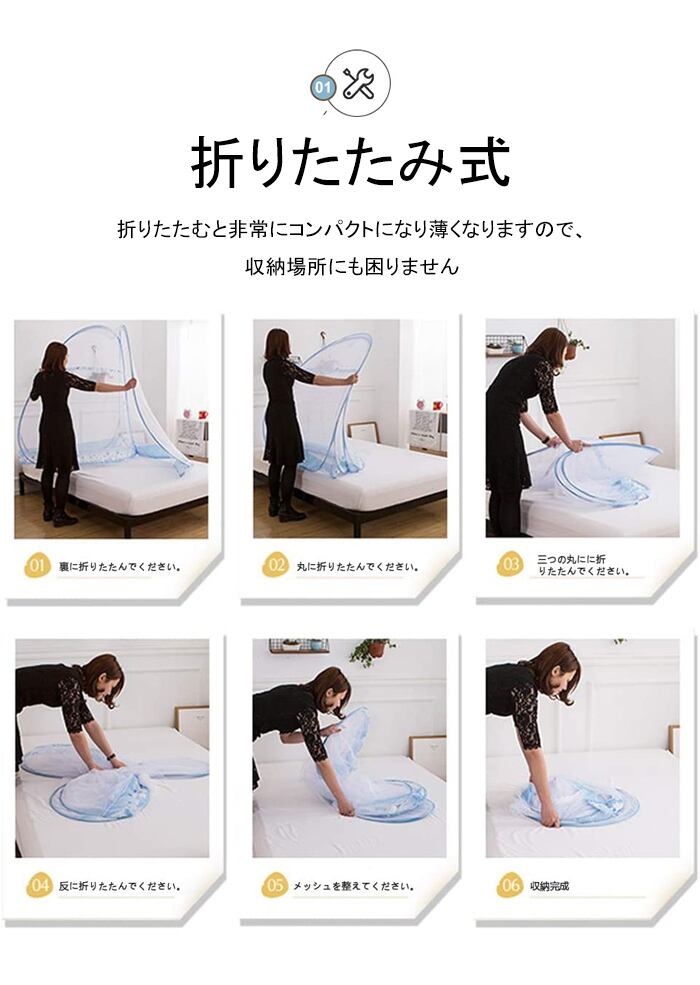 01

折りたたみ式

折りたたむと非常にコンパクトになり薄くなりますので、
収納場所にも困りません

01 裏に折りたたんでください。

02 丸に折りたたんでください。

03 三つの丸にに折りたたんでください。

04 反に折りたたんでください。

05 メッシュを整えてください。

06 収納完成