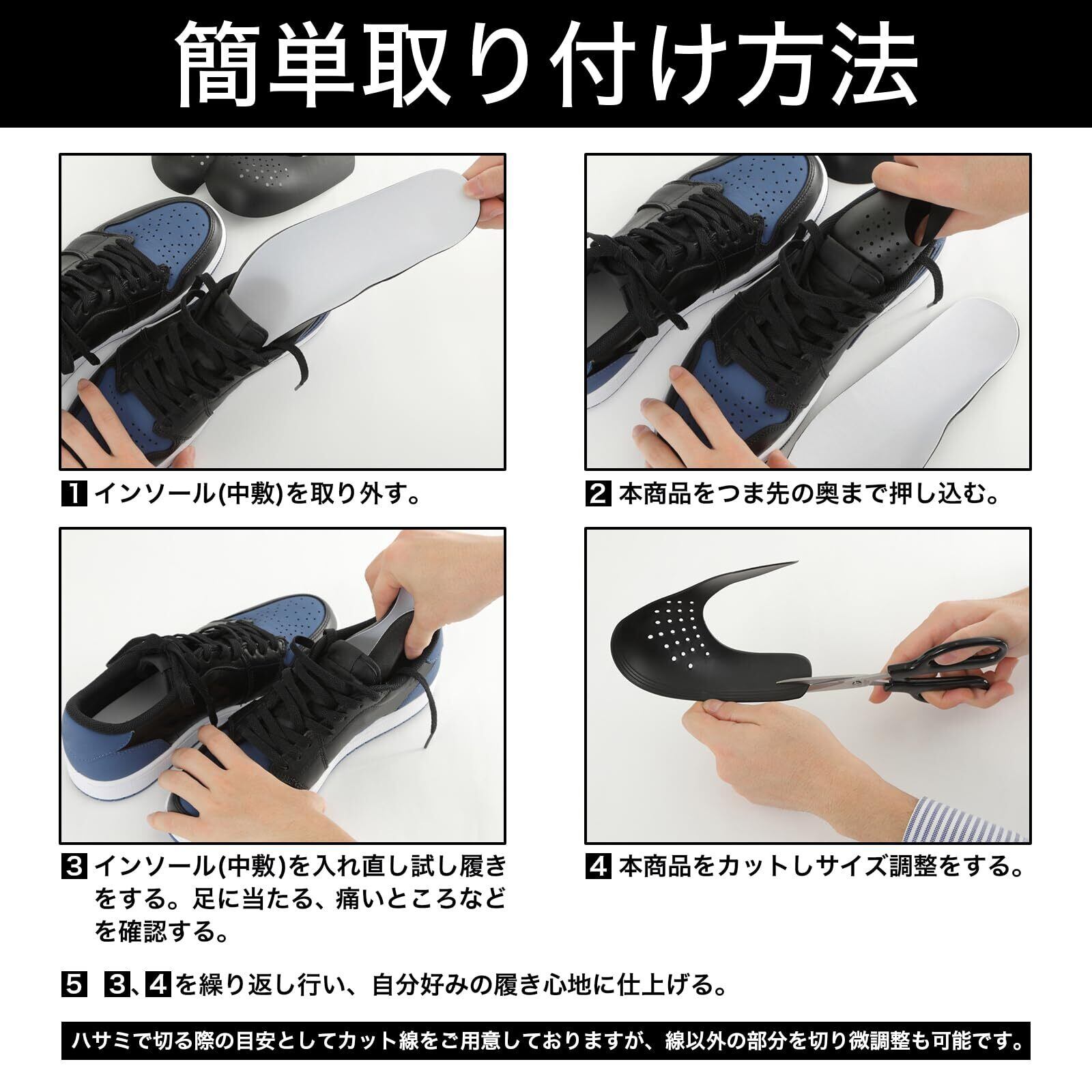 簡単取り付け方法

1 インソール(中敷)を取り外す。

2 本商品をつま先の奥まで押し込む。

3 インソール(中敷)を入れ直し試し履きをする。足に当たる、痛いところなどを確認する。

4 本商品をカットしサイズ調整をする。

5 3、4を繰り返し行い、自分好みの履き心地に仕上げる。

ハサミで切る際の目安としてカット線をご用意しておりますが、線以外の部分を切り微調整も可能です。