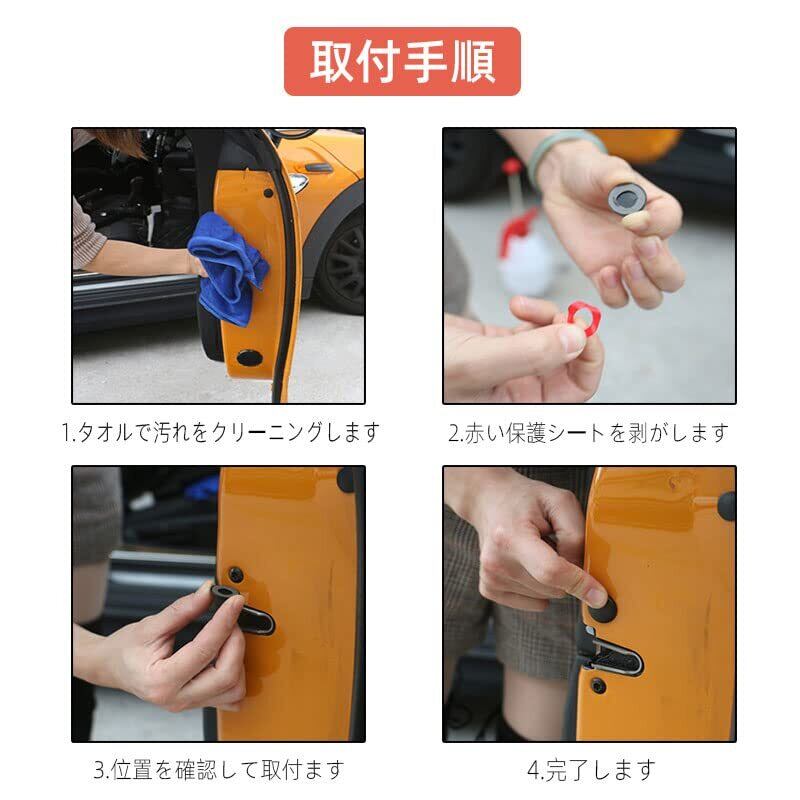 取付手順

1.タオルで汚れをクリーニングします

2.赤い保護シートを剥がします

3.位置を確認して取付ます

4.完了します