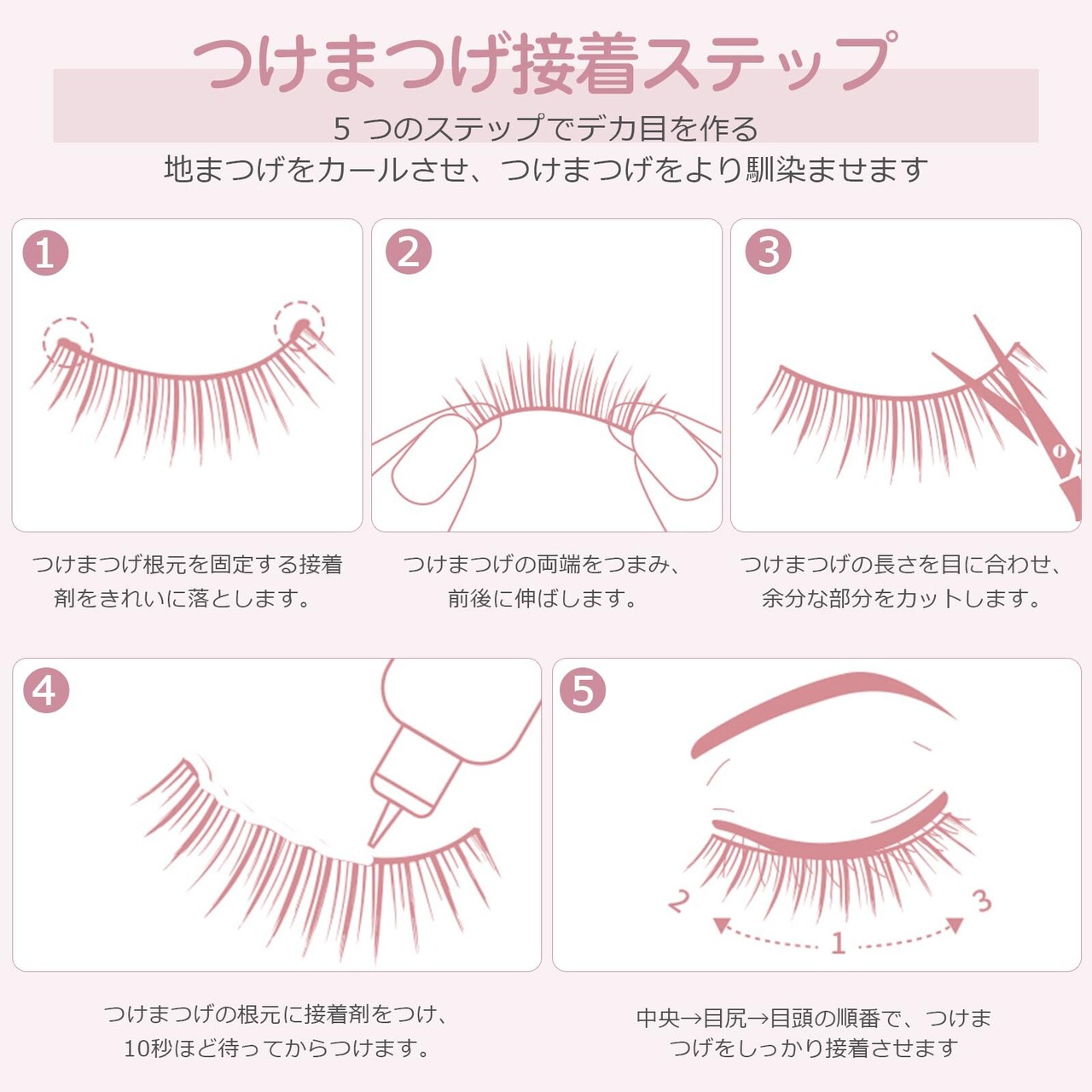 つけまつげ接着ステップ

5 つのステップでデカ目を作る
地まつげをカールさせ、つけまつげをより馴染ませます

1

つけまつげ根元を固定する接着剤をきれいに落とします。

2

つけまつげの両端をつまみ、前後に伸ばします。

3

つけまつげの長さを目に合わせ、余分な部分をカットします。

4

つけまつげの根元に接着剤をつけ、10秒ほど待ってからつけます。

5

2 1 3

中央→目尻→目頭の順番で、つけまつげをしっかり接着させます