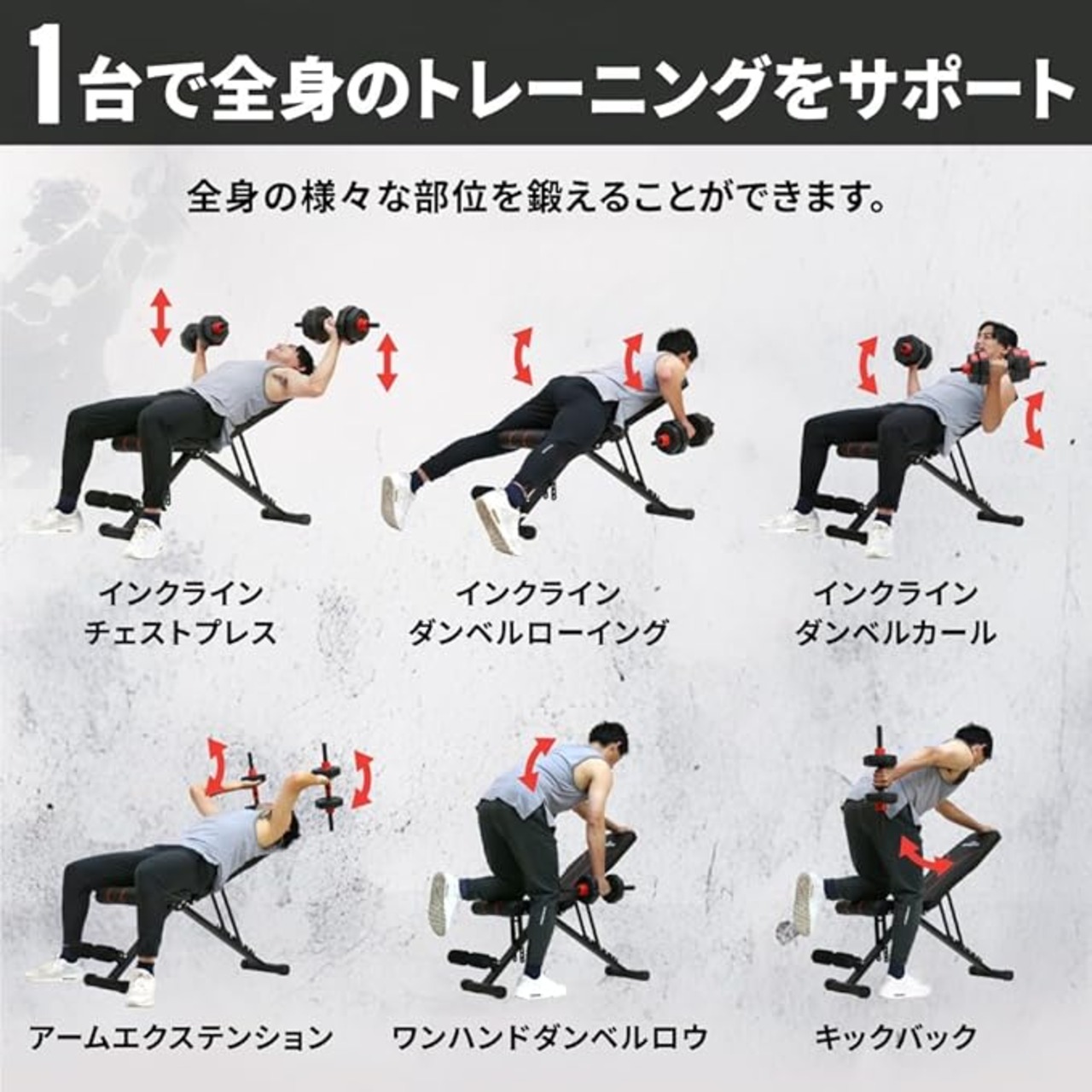 1台で全身のトレーニングをサポート

全身の様々な部位を鍛えることができます。

インクライン
チェストプレス

インクライン
ダンベルローイング

インクライン
ダンベルカール

アームエクステンション

ワンハンドダンベルロウ

キックバック