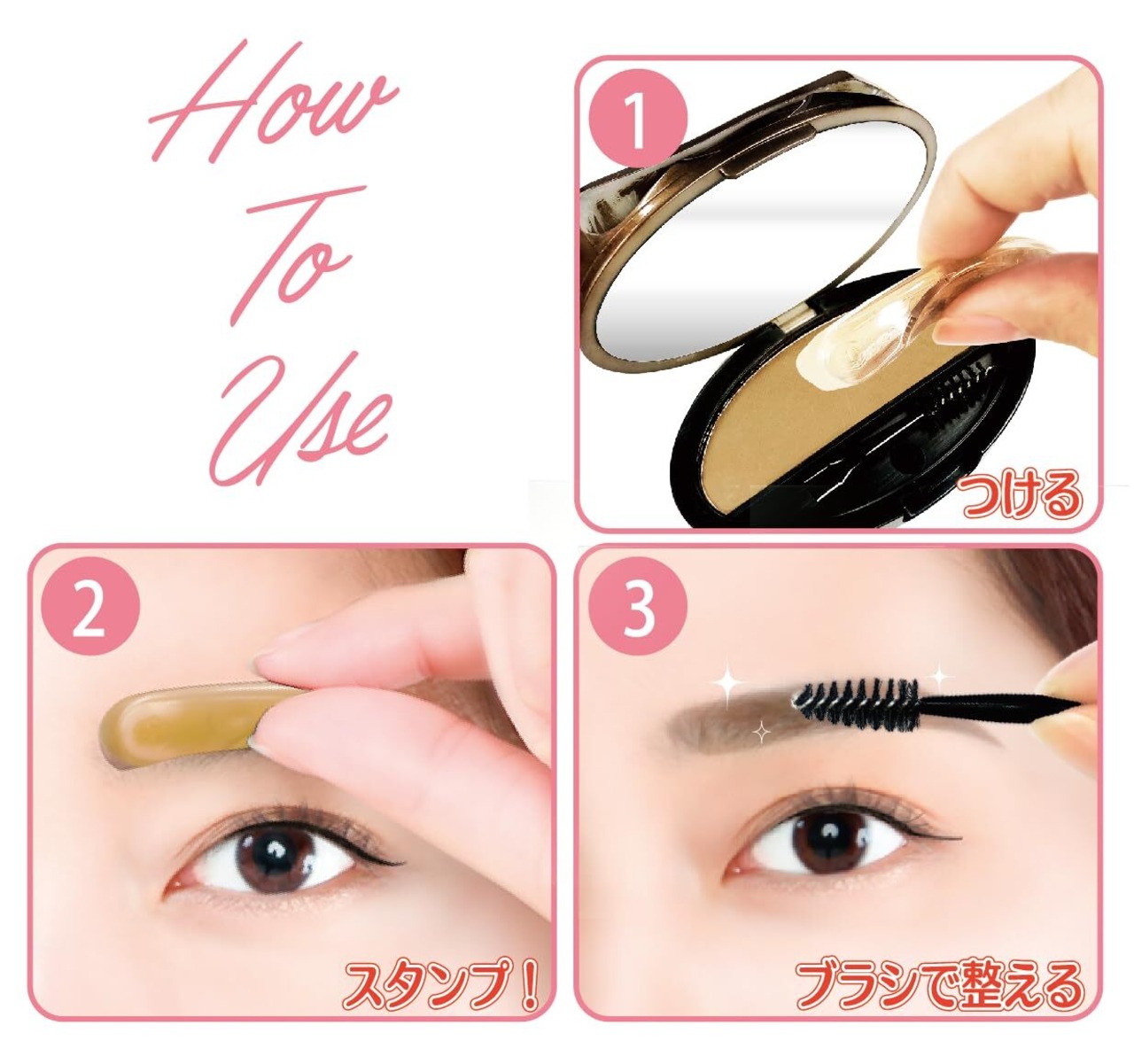 How To Use

1
つける

2
スタンプ！

3
ブラシで整える