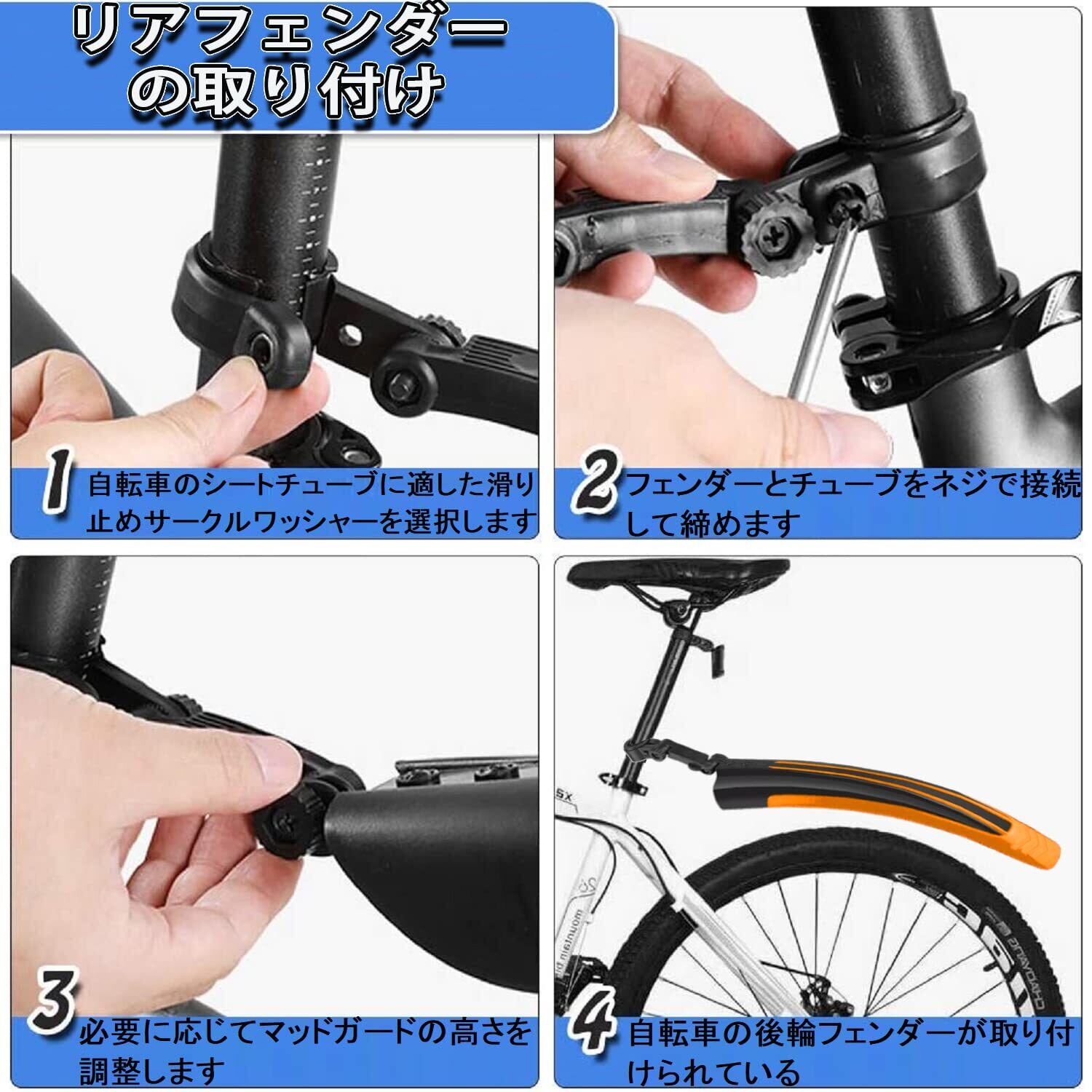 リアフェンダーの取り付け

1 自転車のシートチューブに適した滑り止めサークルワッシャーを選択します

2 フェンダーとチューブをネジで接続して締めます

3 必要に応じてマッドガードの高さを調整します

4 自転車の後輪フェンダーが取り付けられている