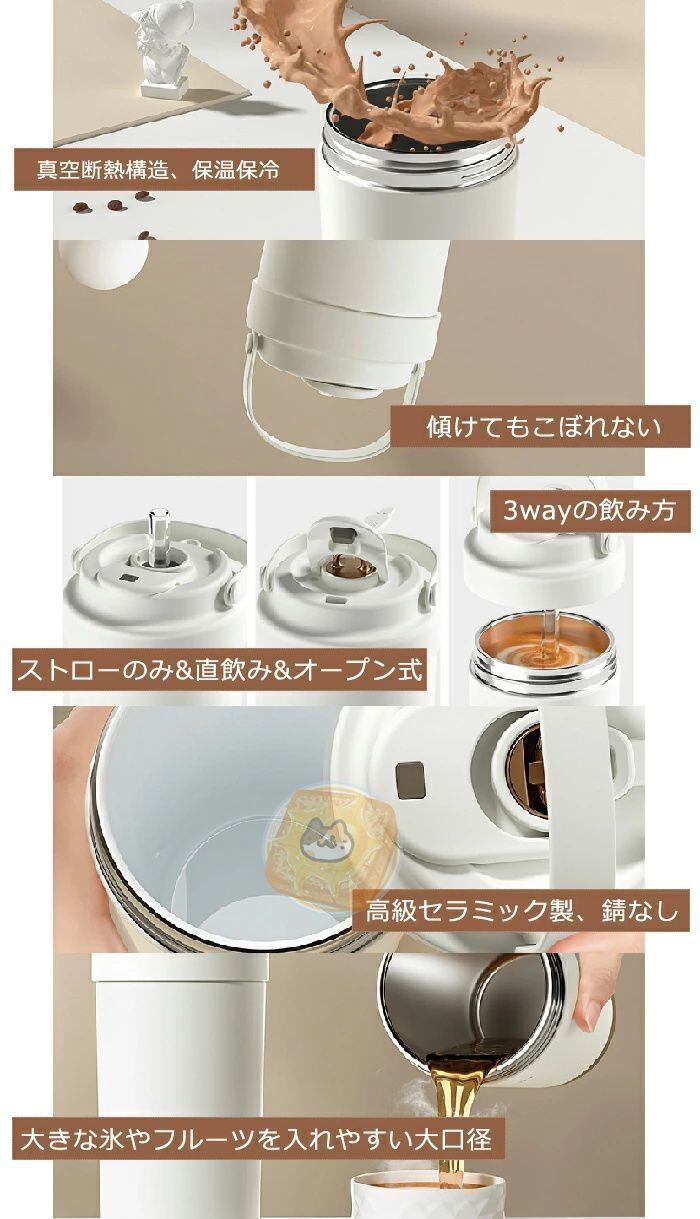 真空断熱構造、保温保冷

傾けてもこぼれない

3wayの飲み方

ストローのみ&直飲み&オープン式

高級セラミック製、錆なし

大きな氷やフルーツを入れやすい大口径