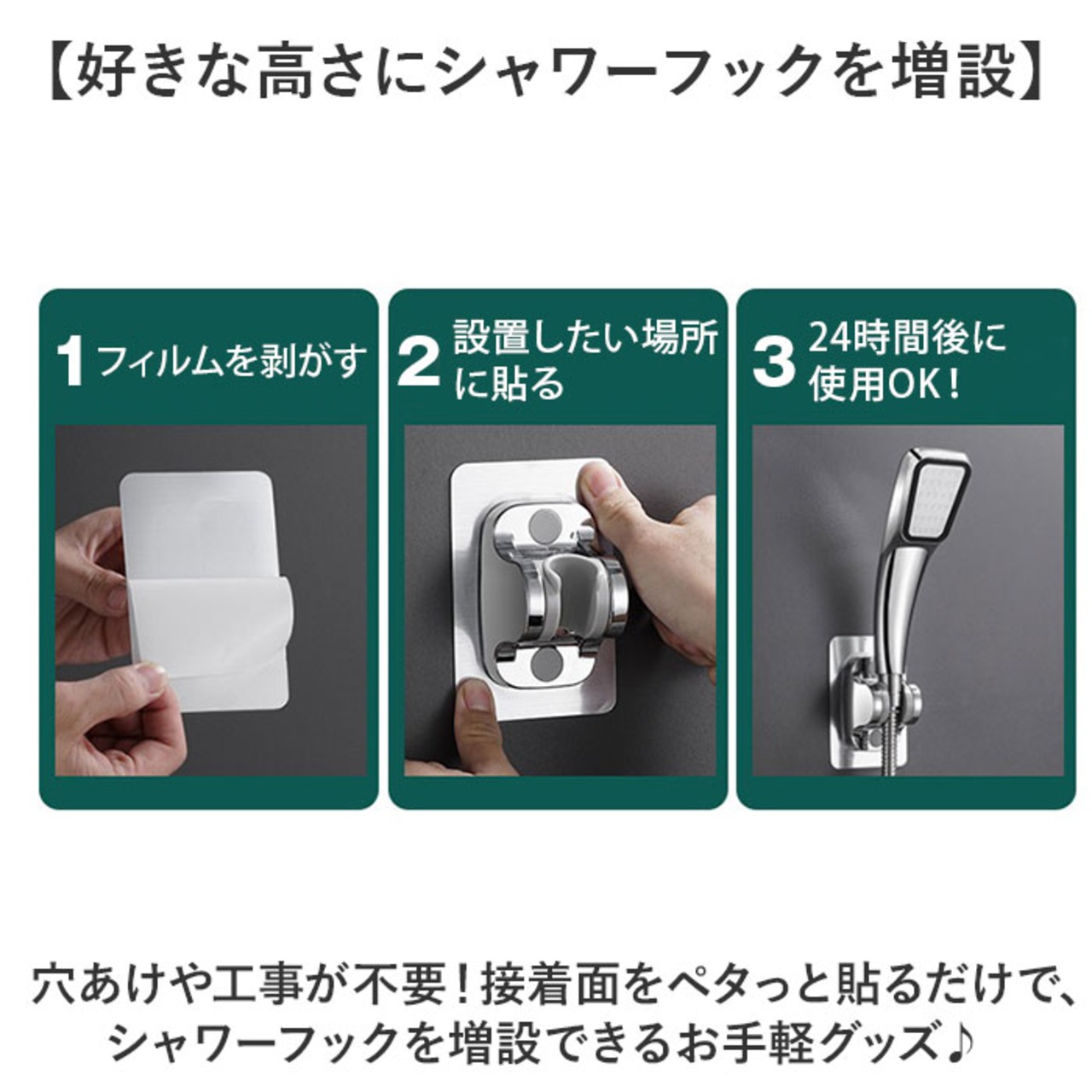 【好きな高さにシャワーフックを増設】

1 フィルムを剥がす

2 設置したい場所に貼る

3 24時間後に使用OK！

穴あけや工事が不要！接着面をペタっと貼るだけで、シャワーフックを増設できるお手軽グッズ♪