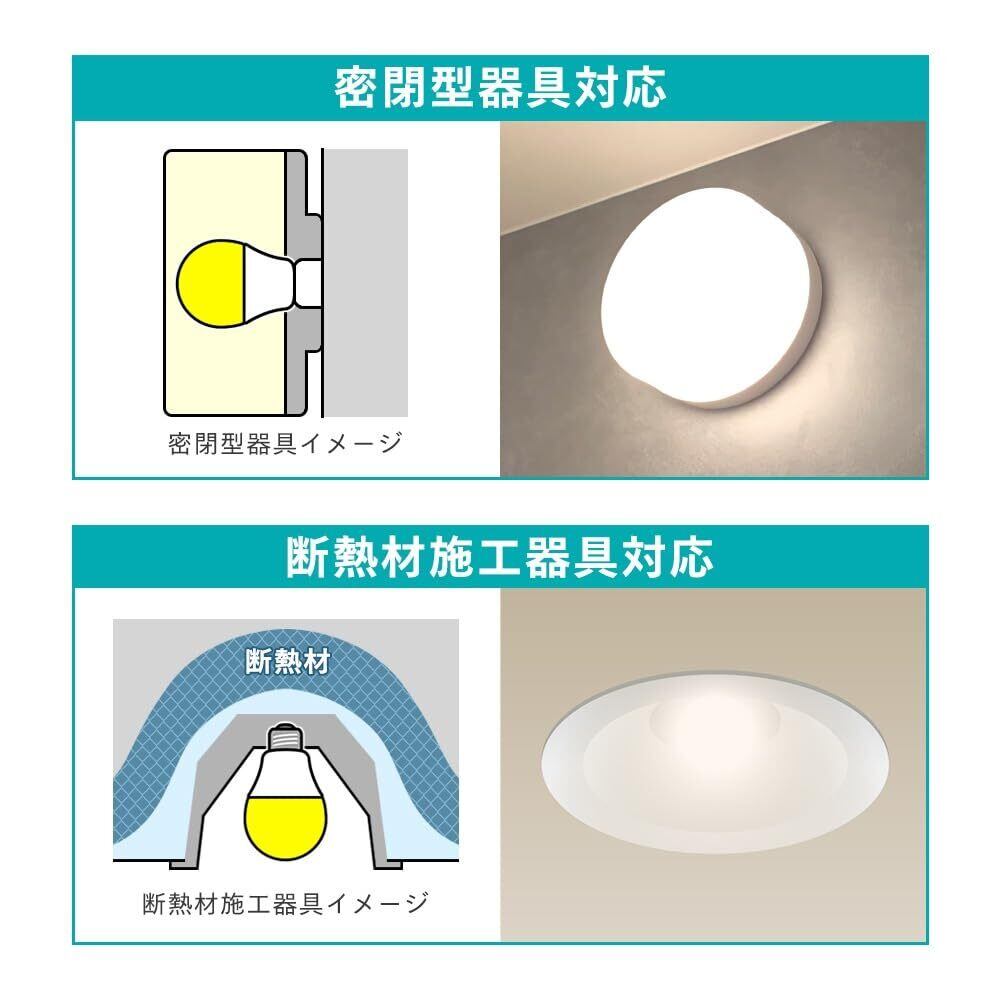 密閉型器具対応

密閉型器具イメージ

断熱材施工器具対応

断熱材

断熱材施工器具イメージ