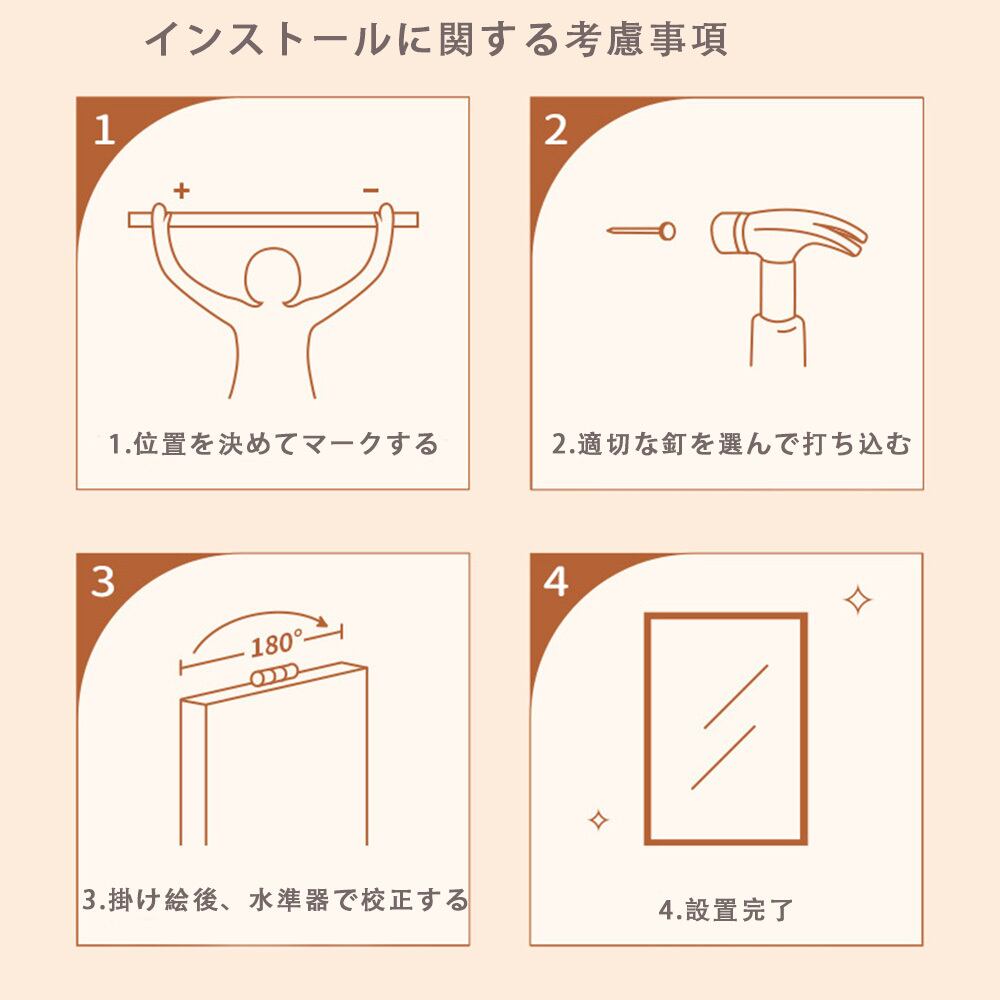 インストールに関する考慮事項

1

+ −

1.位置を決めてマークする

2

2.適切な釘を選んで打ち込む

3

180°

3.掛け絵後、水準器で校正する

4

4.設置完了