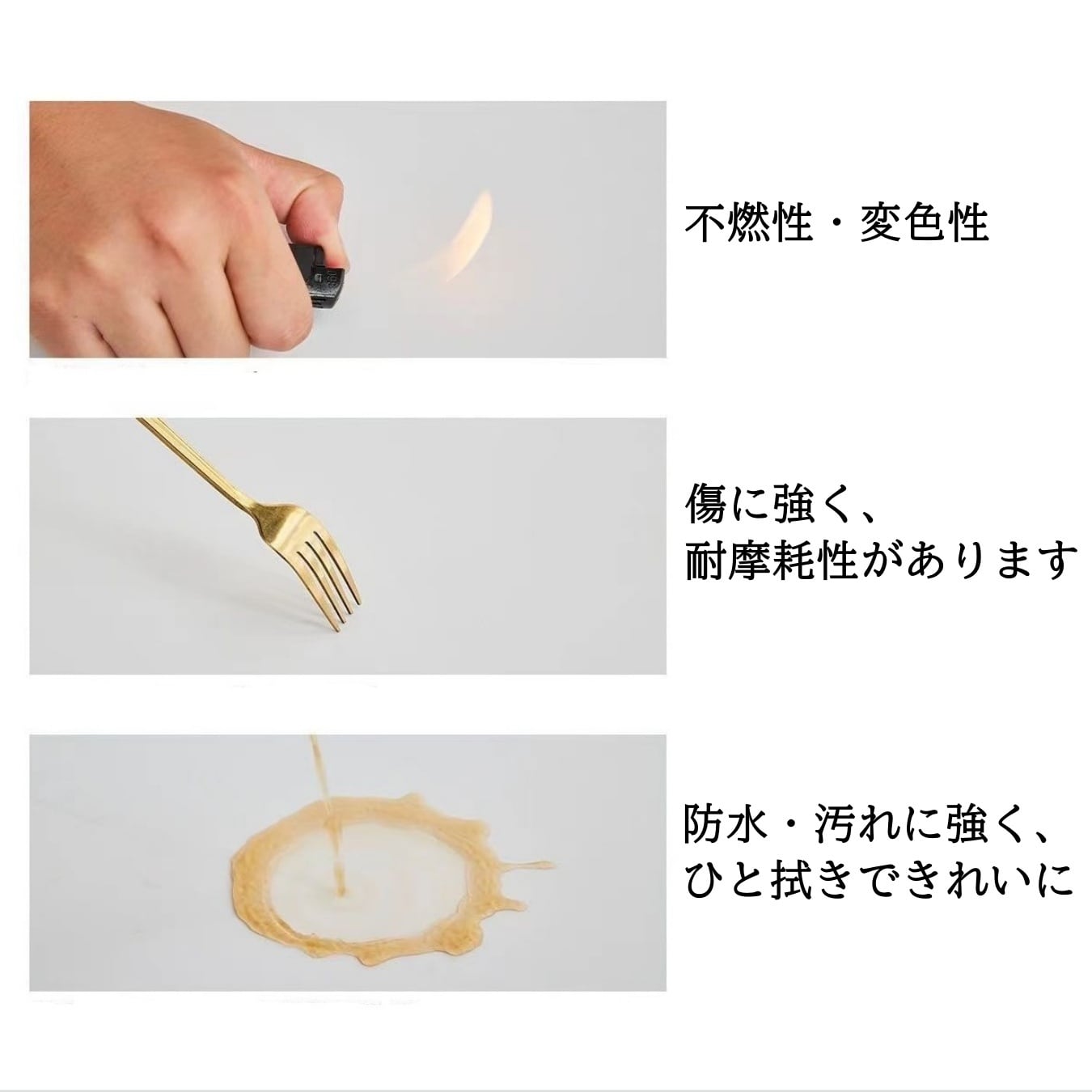 不燃性・変色性

傷に強く、
耐摩耗性があります

防水・汚れに強く、
ひと拭きできれいに