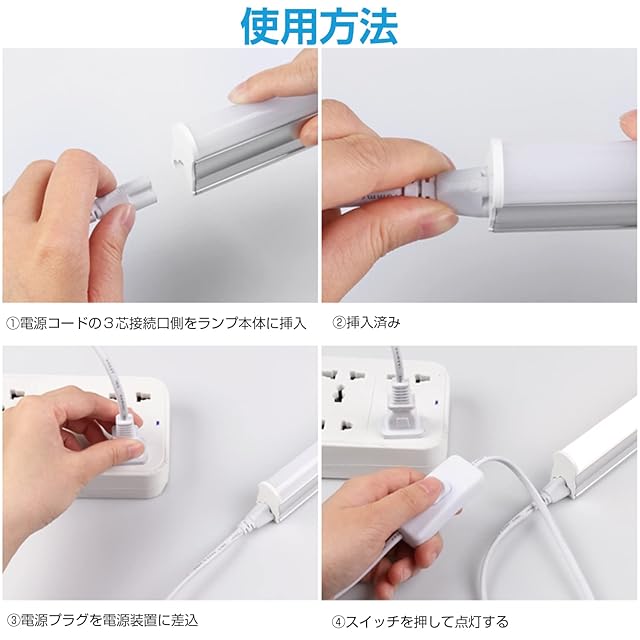 使用方法

①電源コードの３芯接続口側をランプ本体に挿入

②挿入済み

③電源プラグを電源装置に差込

④スイッチを押して点灯する