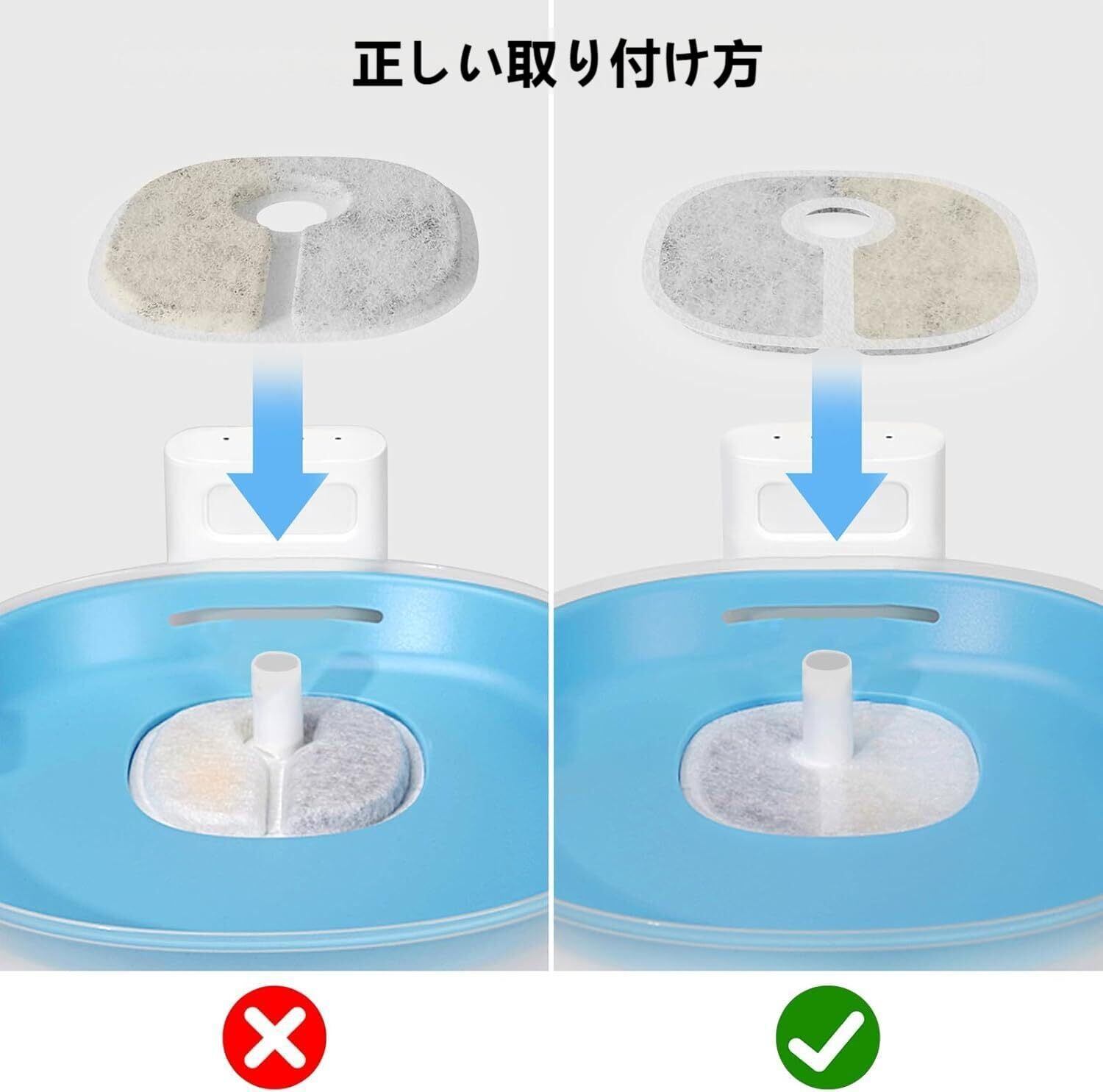 正しい取り付け方