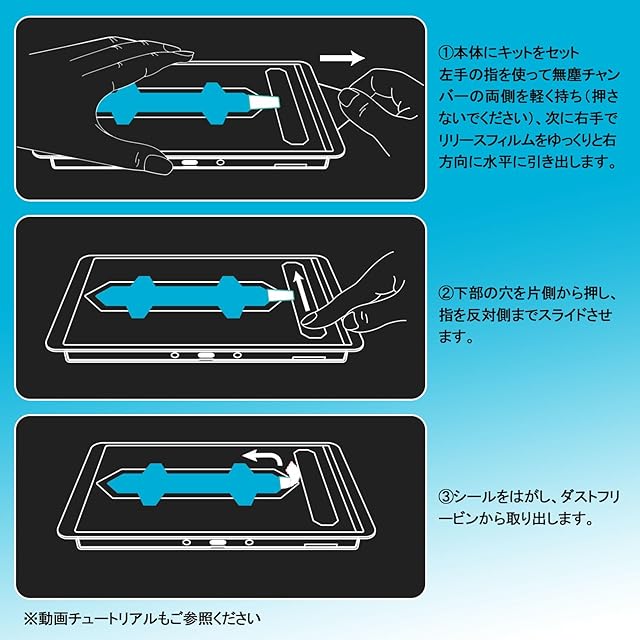 ①本体にキットをセット
左手の指を使って無塵チャンバーの両側を軽く持ち（押さないでください）、次に右手でリリースフィルムをゆっくりと右方向に水平に引き出します。

②下部の穴を片側から押し、指を反対側までスライドさせます。

③シールをはがし、ダストフリービンから取り出します。

※動画チュートリアルもご参照ください