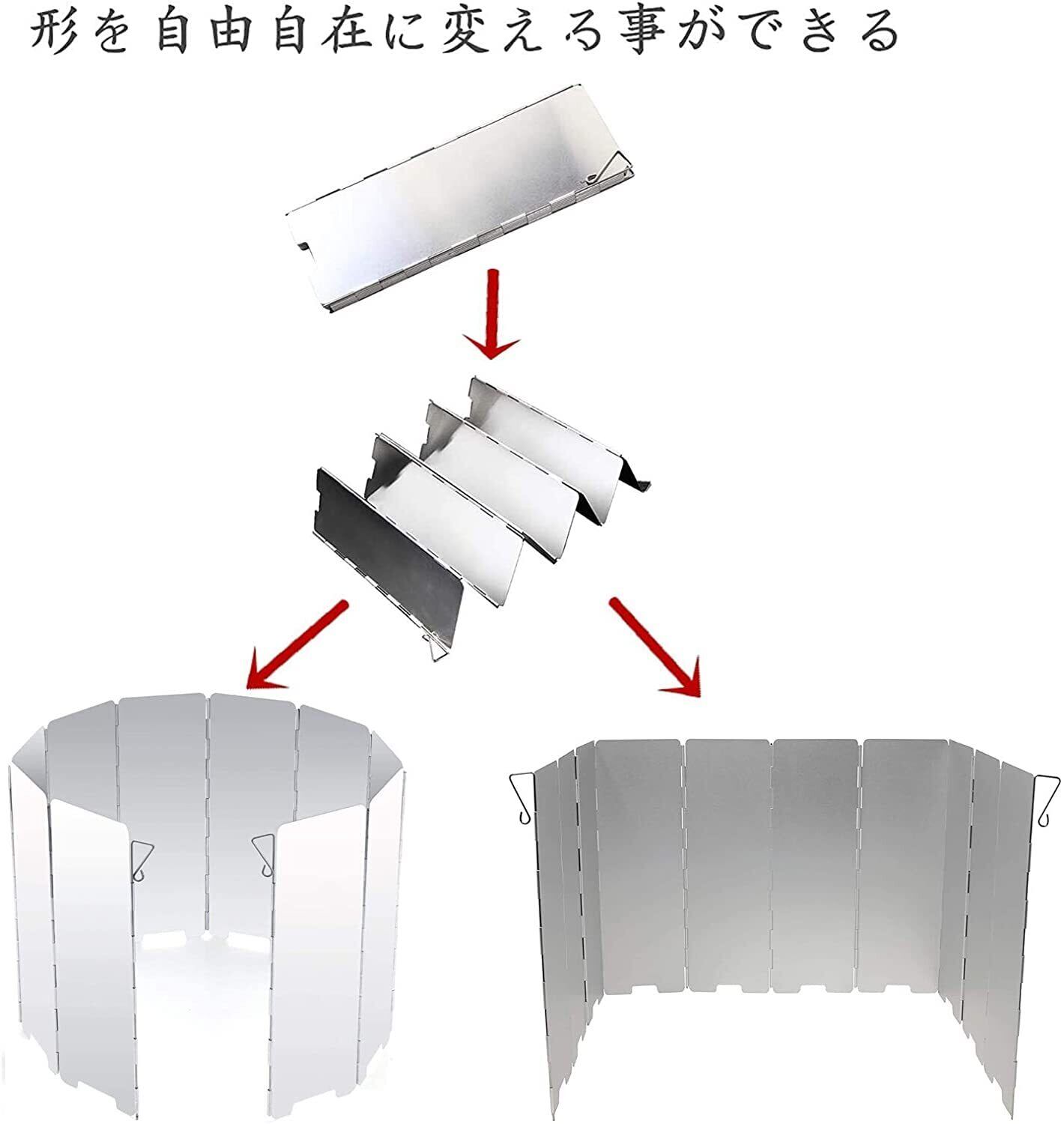 形を自由自在に変える事ができる