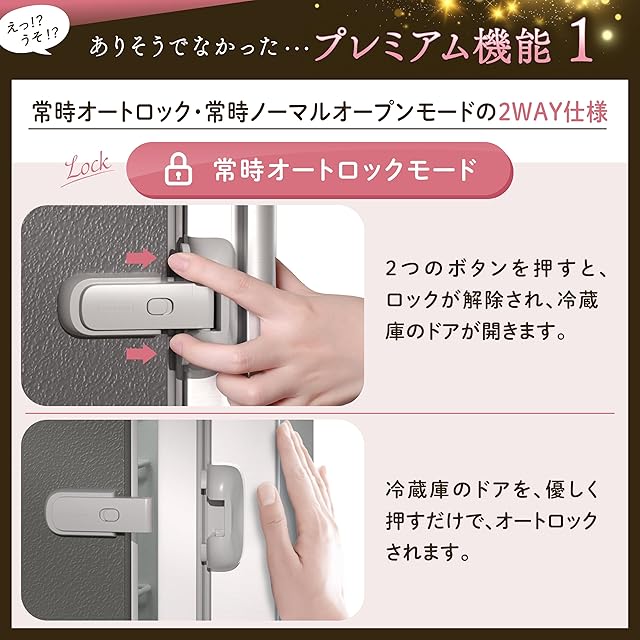 えっ!?
うそ!?

ありそうでなかった…プレミアム機能 1

常時オートロック・常時ノーマルオープンモードの2WAY仕様

Lock

常時オートロックモード

2つのボタンを押すと、ロックが解除され、冷蔵庫のドアが開きます。

冷蔵庫のドアを、優しく押すだけで、オートロックされます。