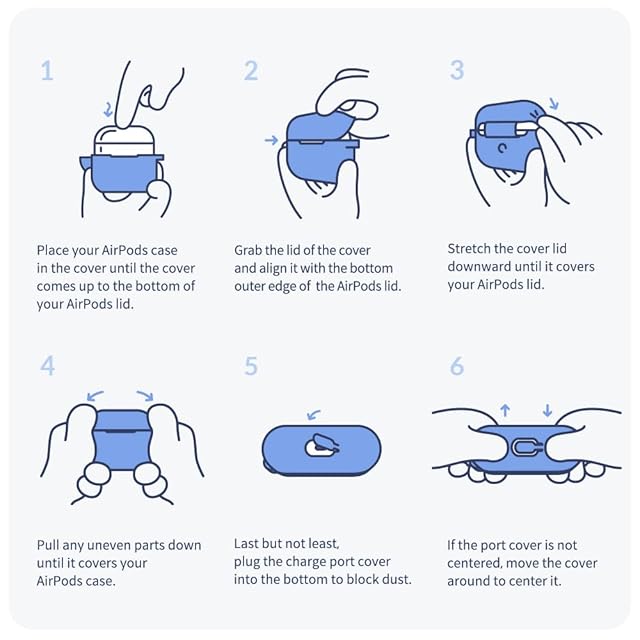 1

Place your AirPods case in the cover until the cover comes up to the bottom of your AirPods lid.

2

Grab the lid of the cover and align it with the bottom outer edge of the AirPods lid.

3

Stretch the cover lid downward until it covers your AirPods lid.

4

Pull any uneven parts down until it covers your AirPods case.

5

Last but not least, plug the charge port cover into the bottom to block dust.

6

If the port cover is not centered, move the cover around to center it.