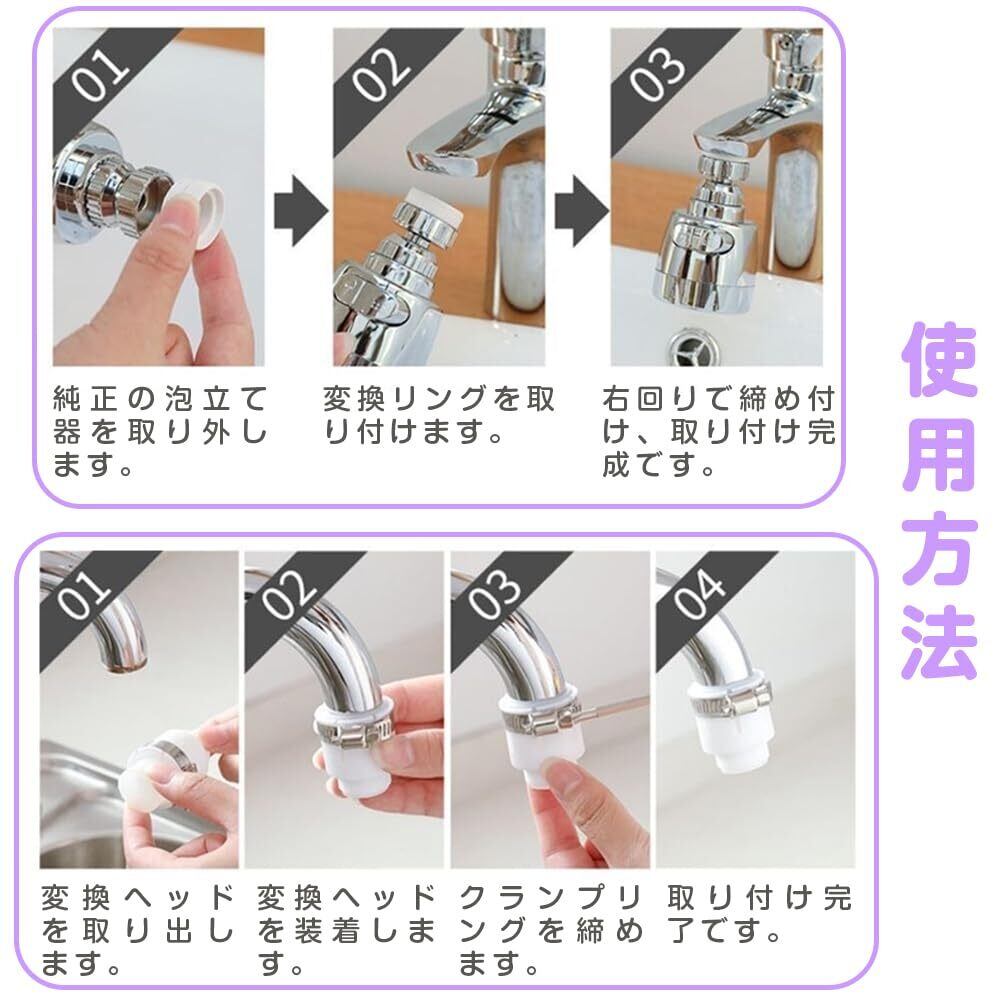 01

純正の泡立て器を取り外します。

02

変換リングを取り付けます。

03

右回りで締め付け、取り付け完成です。

使用方法

01

変換ヘッドを取り出します。

02

変換ヘッドを装着します。

03

クランプリングを締めます。

04

取り付け完了です。