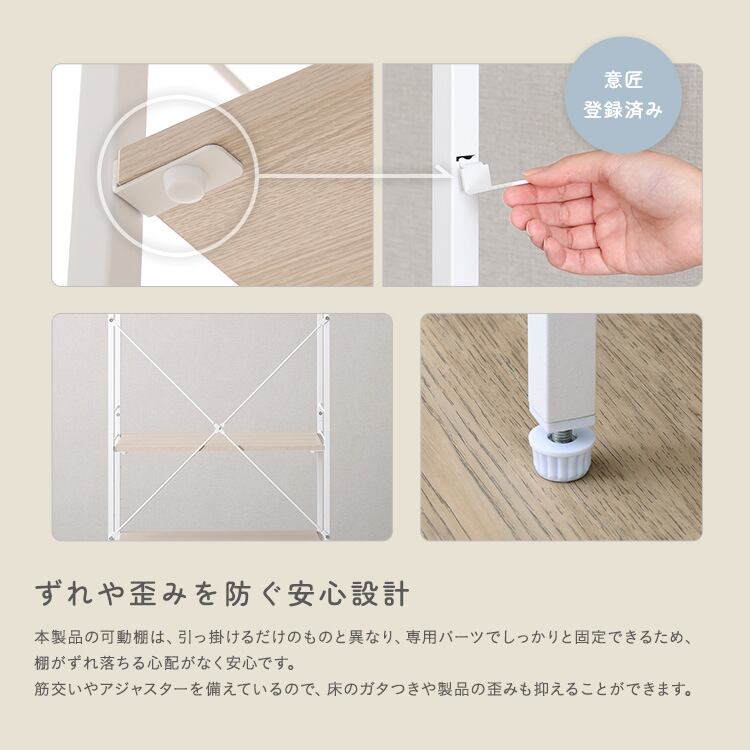 意匠
登録済み

ずれや歪みを防ぐ安心設計

本製品の可動棚は、引っ掛けるだけのものと異なり、専用パーツでしっかりと固定できるため、棚がずれ落ちる心配がなく安心です。
筋交いやアジャスターを備えているので、床のガタつきや製品の歪みも抑えることができます。