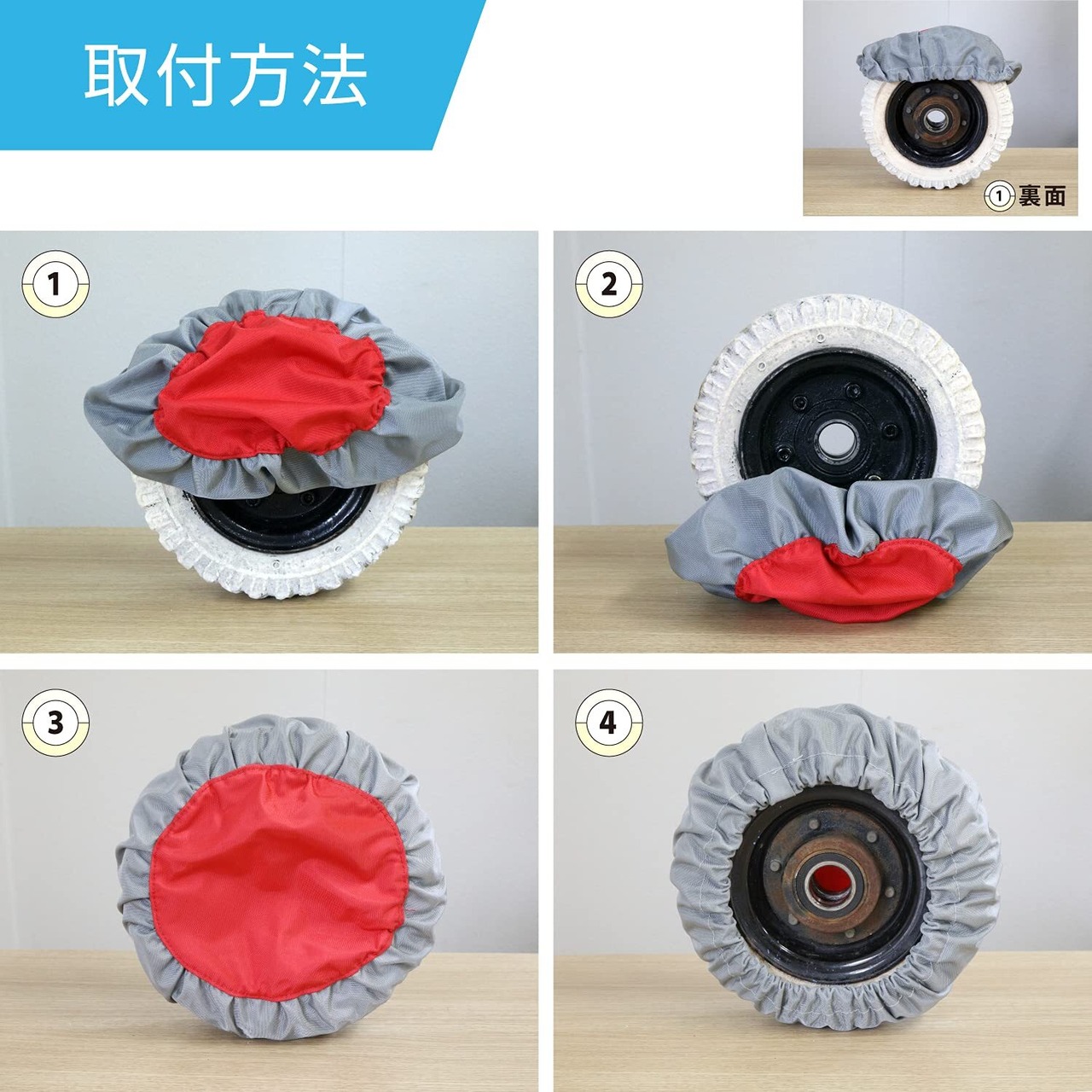 取付方法

①裏面

1

2

3

4