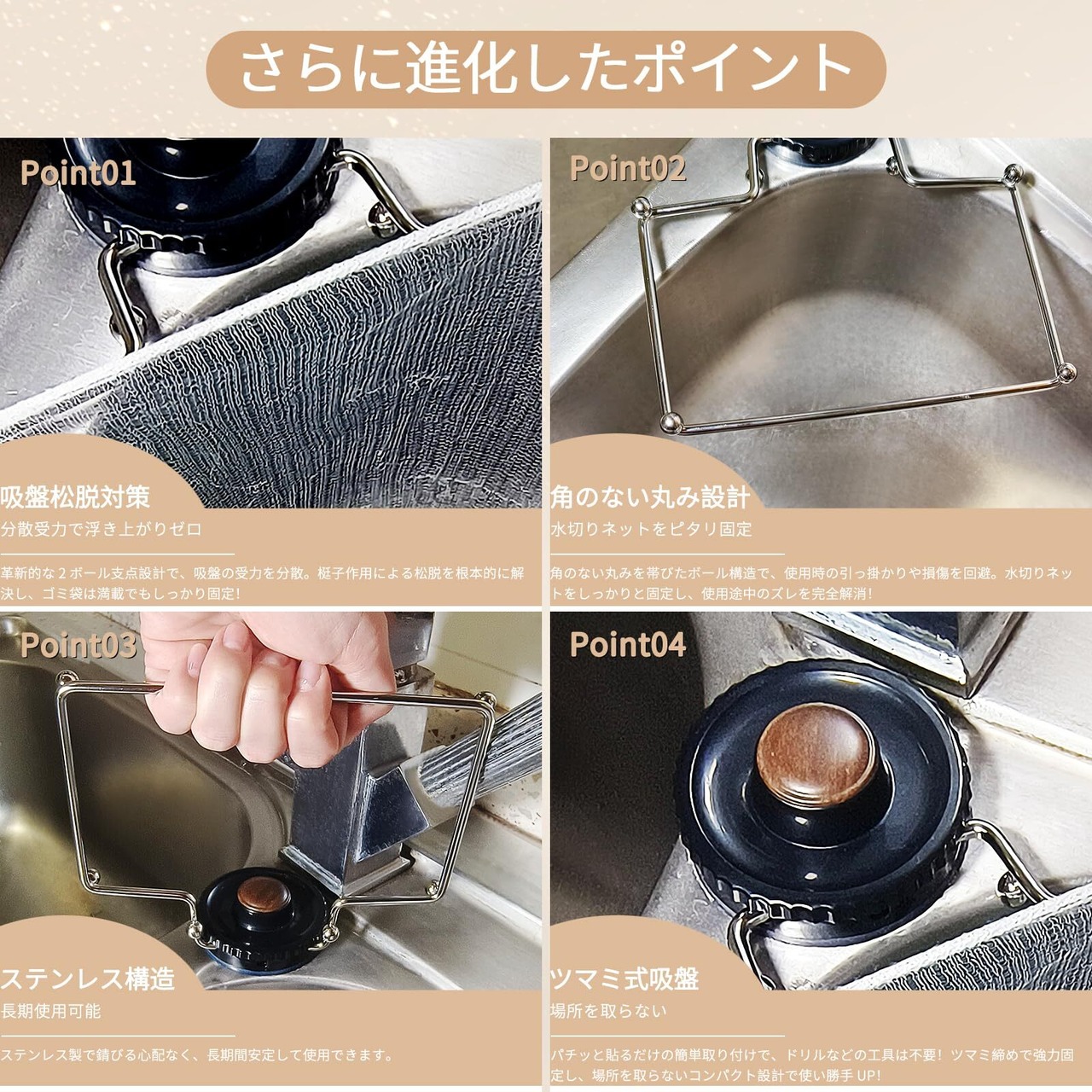 さらに進化したポイント

Point01

吸盤松脱対策

分散受力で浮き上がりゼロ

革新的な２ボール支点設計で、吸盤の受力を分散。梃子作用による松脱を根本的に解決し、ゴミ袋は満載でもしっかり固定!

Point02

角のない丸み設計

水切りネットをピタリ固定

角のない丸みを帯びたボール構造で、使用時の引っ掛かりや損傷を回避。水切りネットをしっかりと固定し、使用途中のズレを完全解消!

Point03

ステンレス構造

長期使用可能

ステンレス製で錆びる心配なく、長期間安定して使用できます。

Point04

ツマミ式吸盤

場所を取らない

パチッと貼るだけの簡単取り付けで、ドリルなどの工具は不要! ツマミ締めで強力固定し、場所を取らないコンパクト設計で使い勝手 UP!