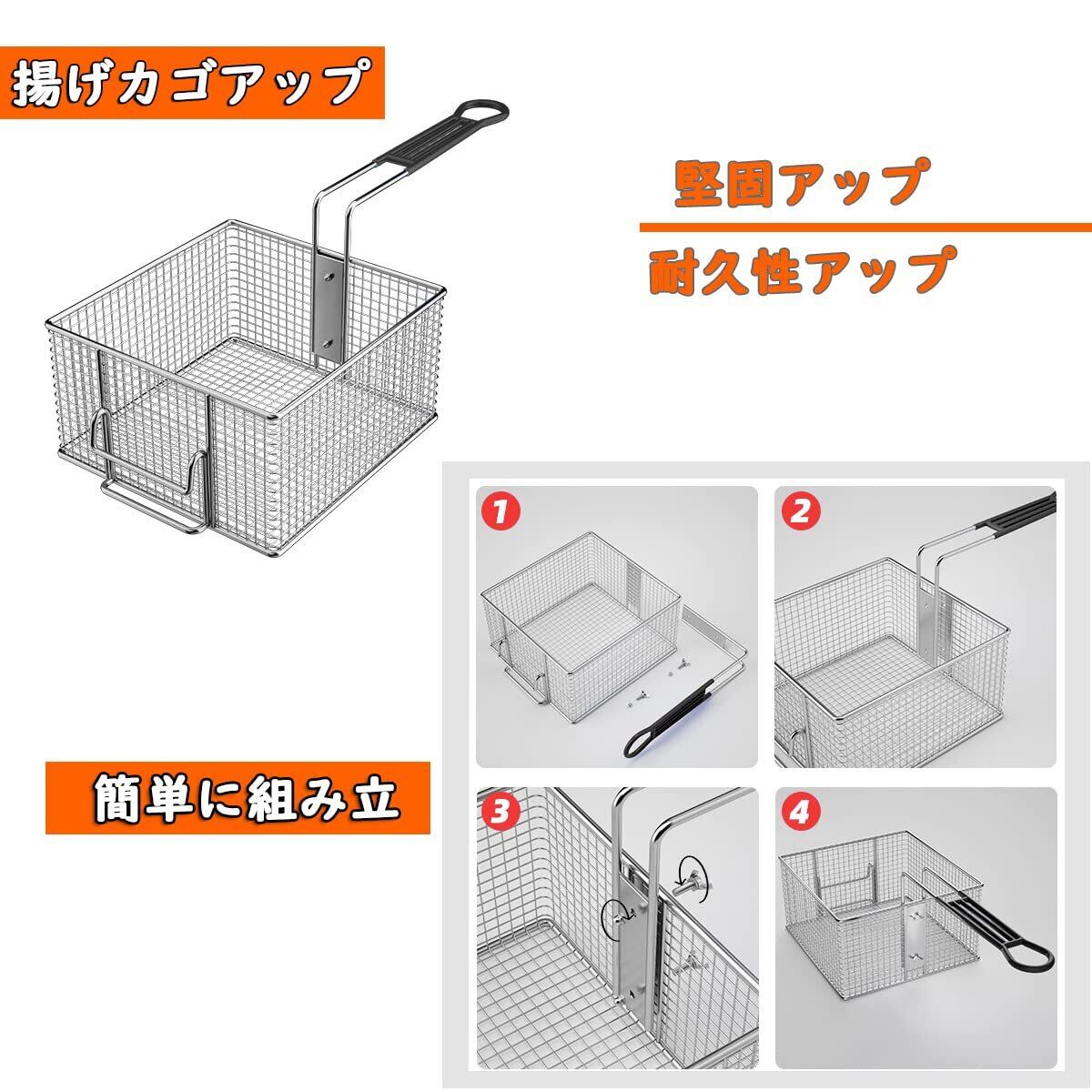 揚げカゴアップ

堅固アップ

耐久性アップ

簡単に組み立

1

2

3

4