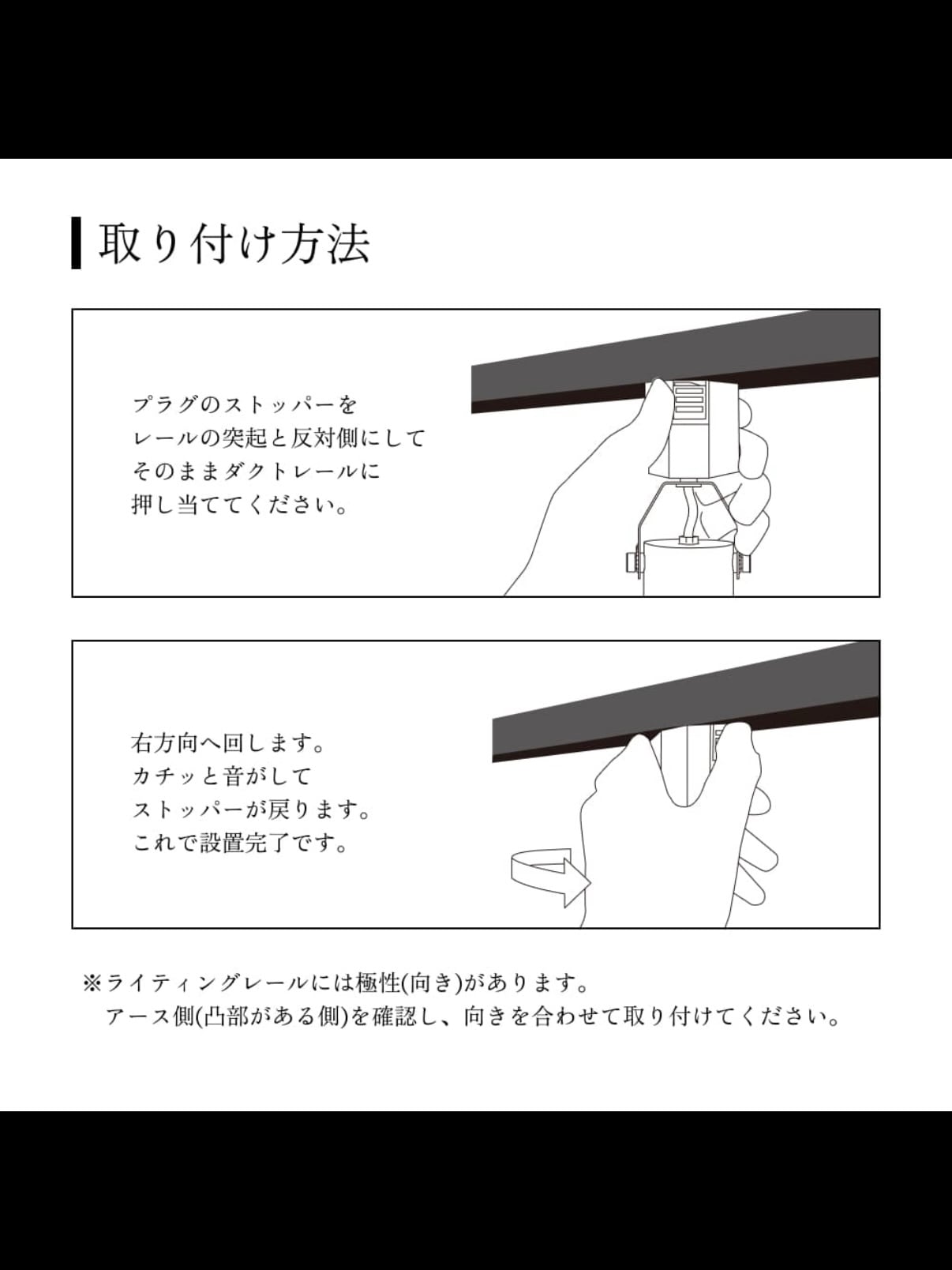 取り付け方法

プラグのストッパーを
レールの突起と反対側にして
そのままダクトレールに
押し当ててください。

右方向へ回します。
カチッと音がして
ストッパーが戻ります。
これで設置完了です。

※ライティングレールには極性(向き)があります。
アース側(凸部がある側)を確認し、向きを合わせて取り付けてください。